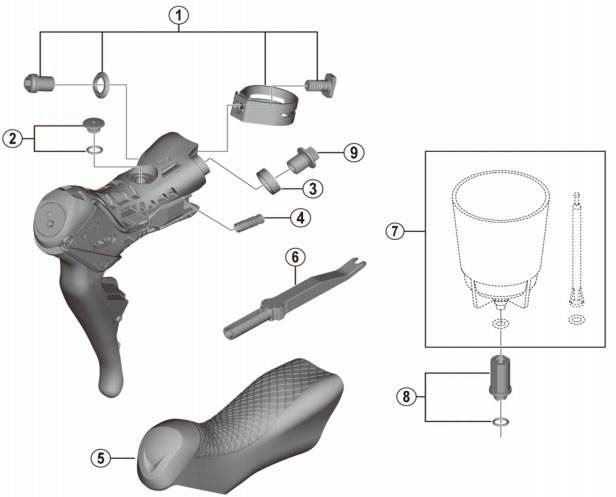 1
2
9
3
4
6
7
8
5