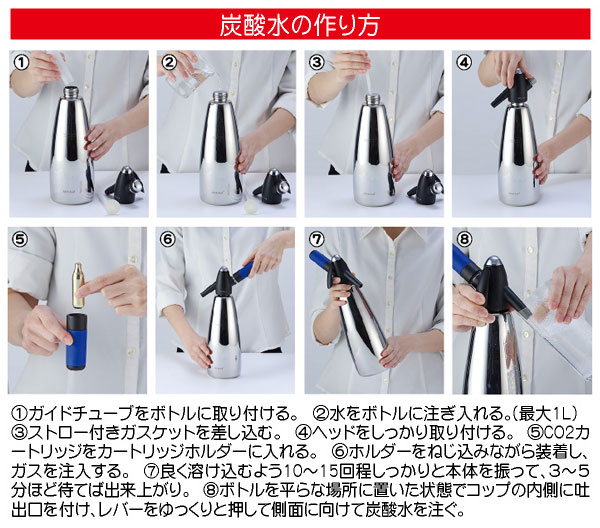 炭酸水の作り方

①

②

③

④

⑤

⑥

⑦

⑧

①ガイドチューブをボトルに取り付ける。 ②水をボトルに注ぎ入れる。(最大1L) ③ストロー付きガスケットを差し込む。 ④ヘッドをしっかり取り付ける。 ⑤CO2カートリッジをカートリッジホルダーに入れる。 ⑥ホルダーをねじ込みながら装着し、ガスを注入する。 ⑦良く溶け込むよう10～15回程しっかりと本体を振って、3～5分ほど待てば出来上がり。 ⑧ボトルを平らな場所に置いた状態でコップの内側に吐出口を付け、レバーをゆっくりと押して側面に向けて炭酸水を注ぐ。