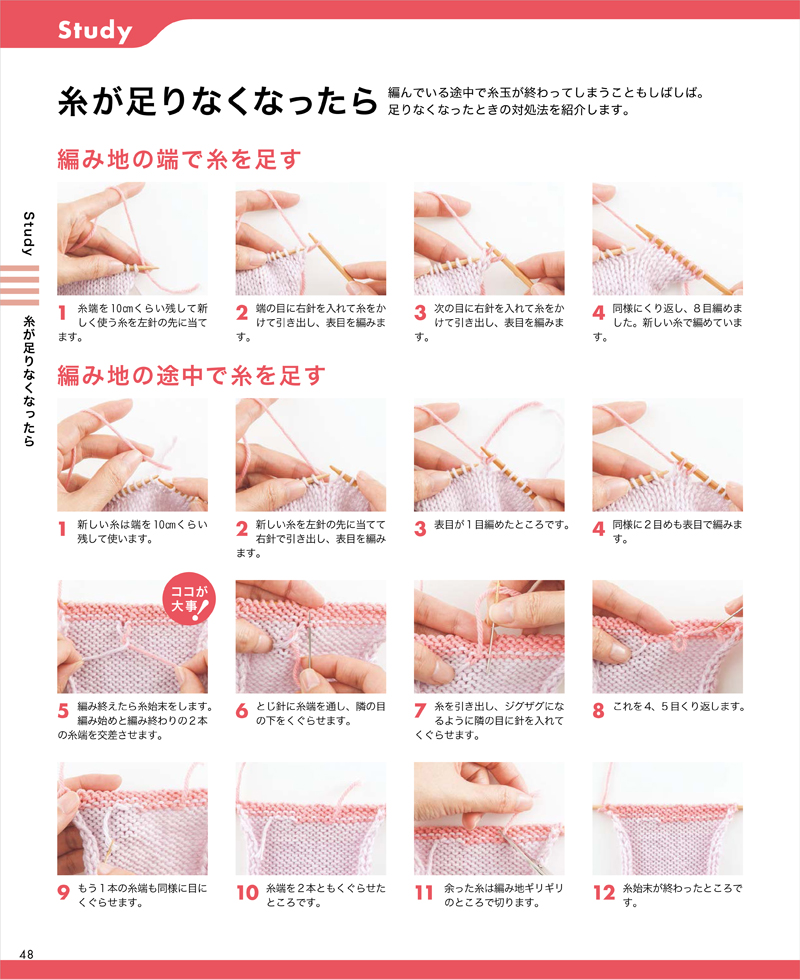 Study

糸が足りなくなったら

編んでいる途中で糸玉が終わってしまうこともしばしば。足りなくなったときの対処法を紹介します。

Study

糸が足りなくなったら

編み地の端で糸を足す

1 糸端を10cmくらい残して新しく使う糸を左針の先に当てます。

2 端の目に右針を入れて糸をかけて引き出し、表目を編みます。

3 次の目に右針を入れて糸をかけて引き出し、表目を編みます。

4 同様にくり返し、8目編めました。新しい糸で編めています。

編み地の途中で糸を足す

1 新しい糸は端を10cmくらい残して使います。

2 新しい糸を左針の先に当てて右針で引き出し、表目を編みます。

3 表目が1目編めたところです。

4 同様に2目めも表目で編みます。

ココが大事!

5 編み終えたら糸始末をします。編み始めと編み終わりの2本の糸端を交差させます。

6 とじ針に糸端を通し、隣の目の下をくぐらせます。

7 糸を引き出し、ジグザグになるように隣の目に針を入れてくぐらせます。

8 これを4、5目くり返します。

9 もう1本の糸端も同様に目にくぐらせます。

10 糸端を2本ともくぐらせたところです。

11 余った糸は編み地ギリギリのところで切ります。

12 糸始末が終わったところです。

48