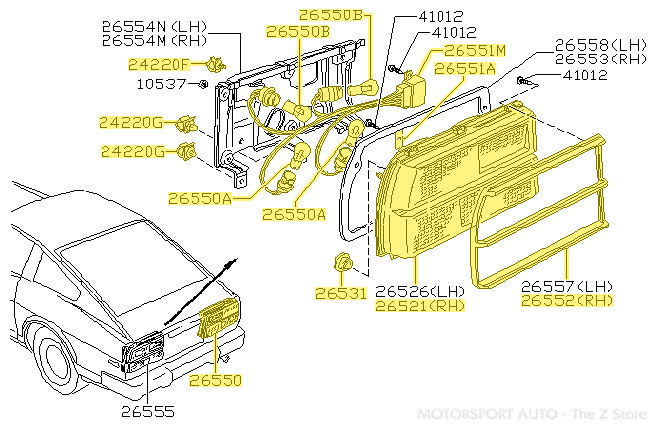 26554N(LH)
26554M(RH)
26550B
26550B
41012
41012
26551M
26551A
26558(LH)
26553(RH)
41012
24220F
10537
24220G
24220G
26550A
26550A
26531
26526(LH)
26521(RH)
26557(LH)
26552(RH)
26550
26555
MOTORSPORT AUTO - The Z Store