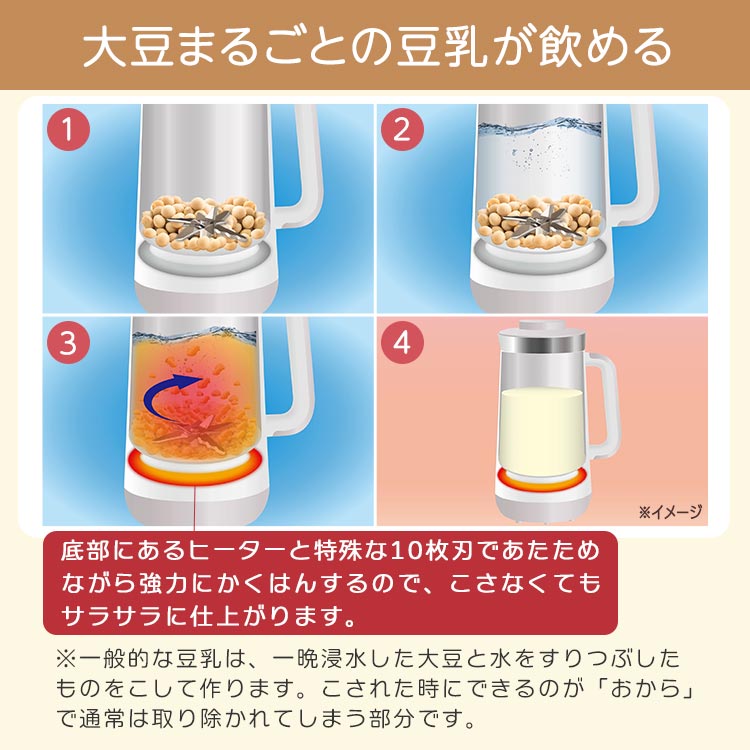 大豆まるごとの豆乳が飲める

1

2

3

4

※イメージ

底部にあるヒーターと特殊な10枚刃であたためながら強力にかくはんするので、こさなくてもサラサラに仕上がります。

※一般的な豆乳は、一晩浸水した大豆と水をすりつぶしたものをこして作ります。こされた時にできるのが「おから」で通常は取り除かれてしまう部分です。