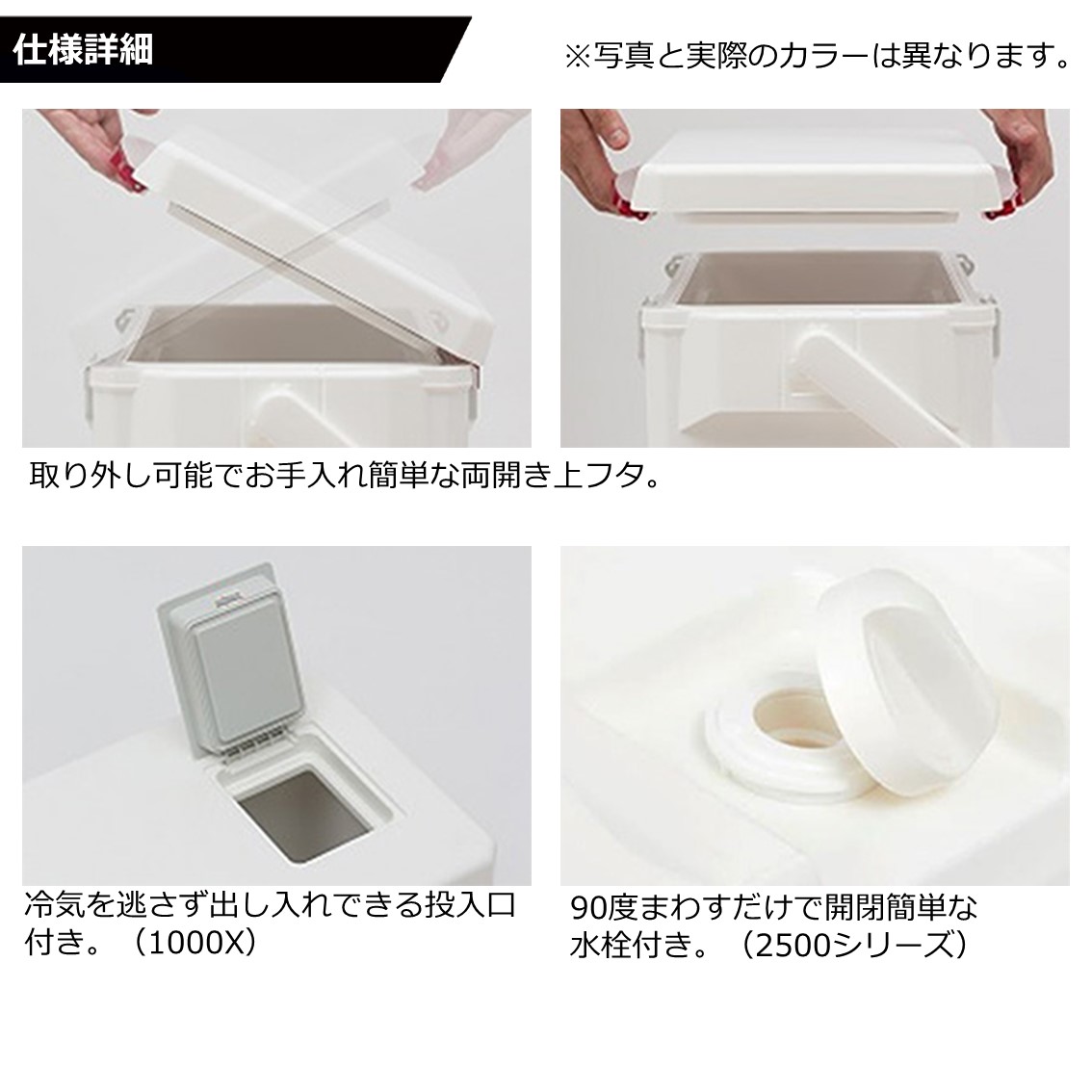 仕様詳細

※写真と実際のカラーは異なります。

取り外し可能でお手入れ簡単な両開き上フタ。

冷気を逃さず出し入れできる投入口付き。（1000X）

90度まわすだけで開閉簡単な水栓付き。（2500シリーズ）