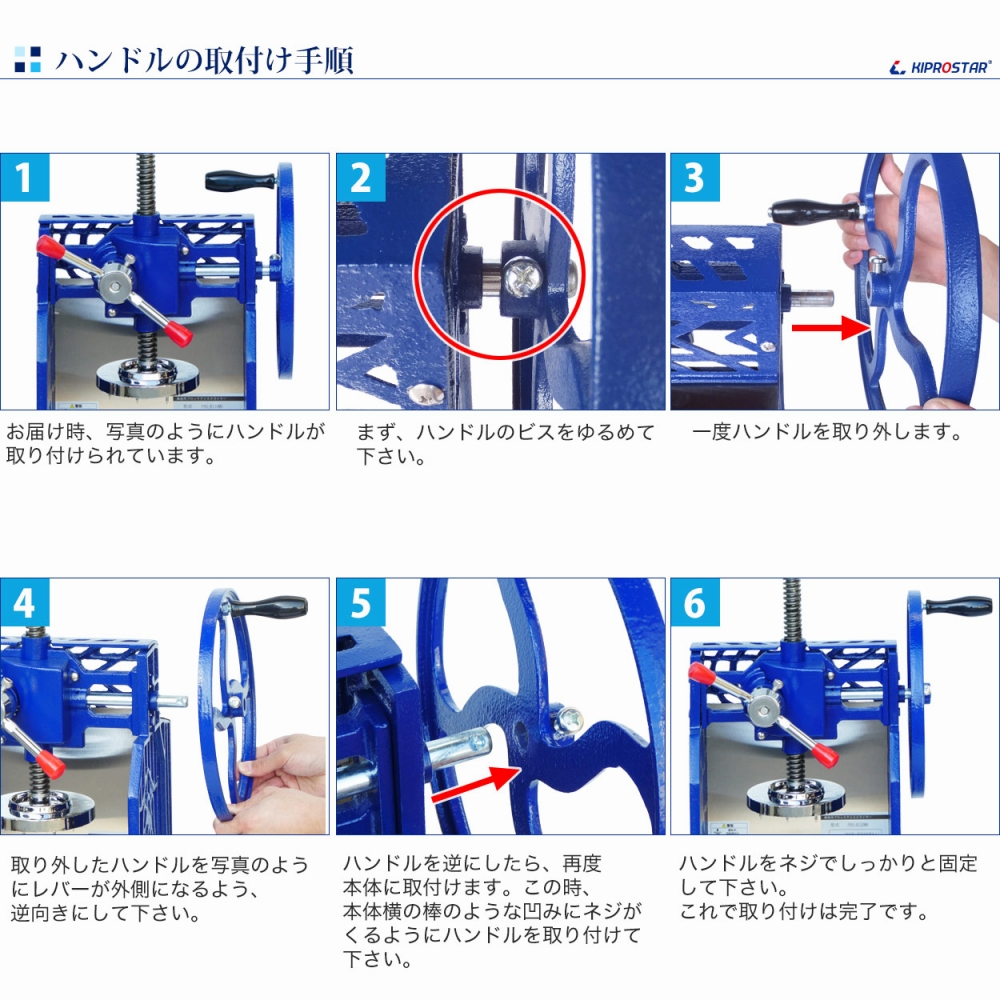 ハンドルの取付け手順

KIPROSTAR®

1

お届け時、写真のようにハンドルが取り付けられています。

2

まず、ハンドルのビスをゆるめて下さい。

3

一度ハンドルを取り外します。

4

取り外したハンドルを写真のようにレバーが外側になるよう、逆向きにして下さい。

5

ハンドルを逆にしたら、再度本体に取付けます。この時、本体横の棒のような凹みにネジがくるようにハンドルを取り付けて下さい。

6

ハンドルをネジでしっかりと固定して下さい。
これで取り付けは完了です。