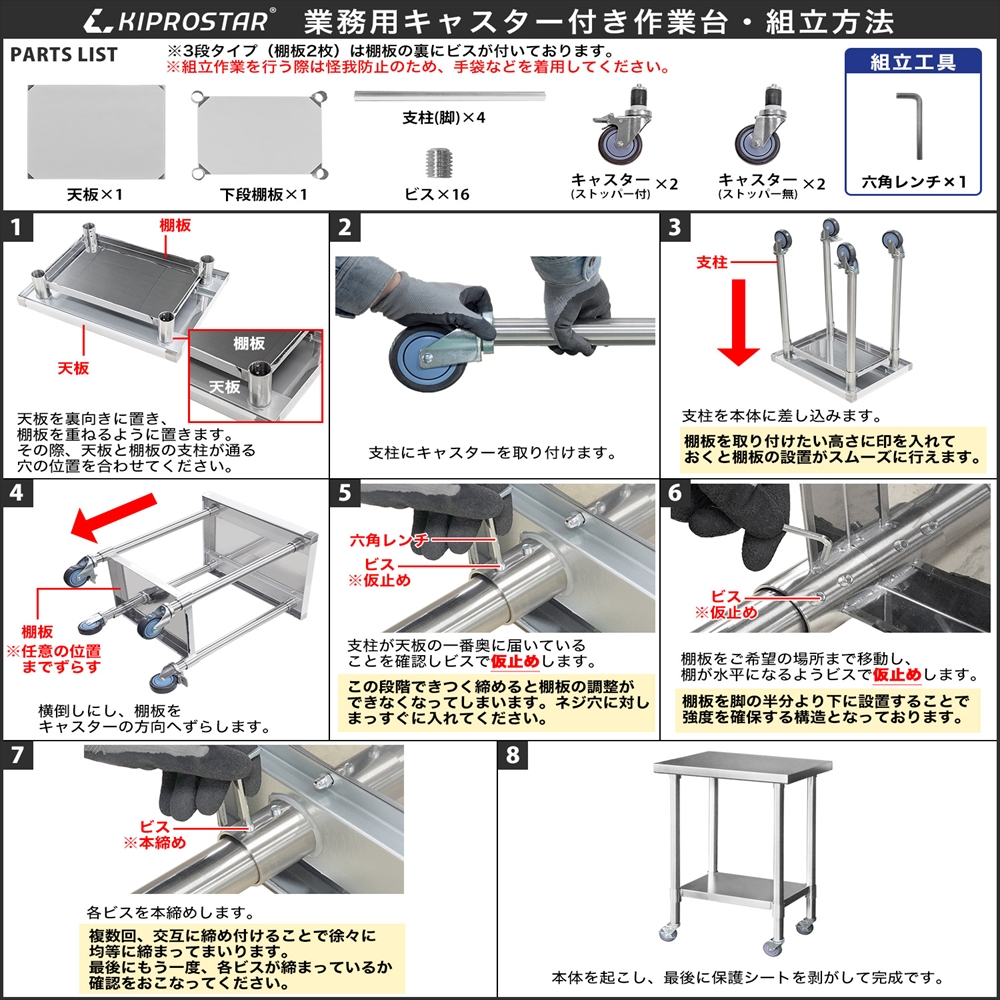 KIPROSTAR® 業務用キャスター付き作業台・組立方法

PARTS LIST
※3段タイプ（棚板2枚）は棚板の裏にビスが付いております。
※組立作業を行う際は怪我防止のため、手袋などを着用してください。

天板×1
下段棚板×1
支柱(脚)×4
ビス×16
キャスター (ストッパー付) ×2
キャスター (ストッパー無) ×2

組立工具
六角レンチ×1

1
棚板
天板
棚板
天板
天板を裏向きに置き、棚板を重ねるように置きます。その際、天板と棚板の支柱が通る穴の位置を合わせてください。

2
支柱にキャスターを取り付けます。

3
支柱
支柱を本体に差し込みます。
棚板を取り付けたい高さに印を入れておくと棚板の設置がスムーズに行えます。

4
棚板
※任意の位置までずらす
横倒しにし、棚板をキャスターの方向へずらします。

5
六角レンチ
ビス
※仮止め
支柱が天板の一番奥に届いていることを確認しビスで仮止めします。
この段階できつく締めると棚板の調整ができなくなってしまいます。ネジ穴に対しまっすぐに入れてください。

6
ビス
※仮止め
棚板をご希望の場所まで移動し、棚が水平になるようビスで仮止めします。
棚板を脚の半分より下に設置することで強度を確保する構造となっております。

7
ビス
※本締め
各ビスを本締めします。
複数回、交互に締め付けることで徐々に均等に締まってまいります。
最後にもう一度、各ビスが締まっているか確認をおこなってください。

8
本体を起こし、最後に保護シートを剥がして完成です。