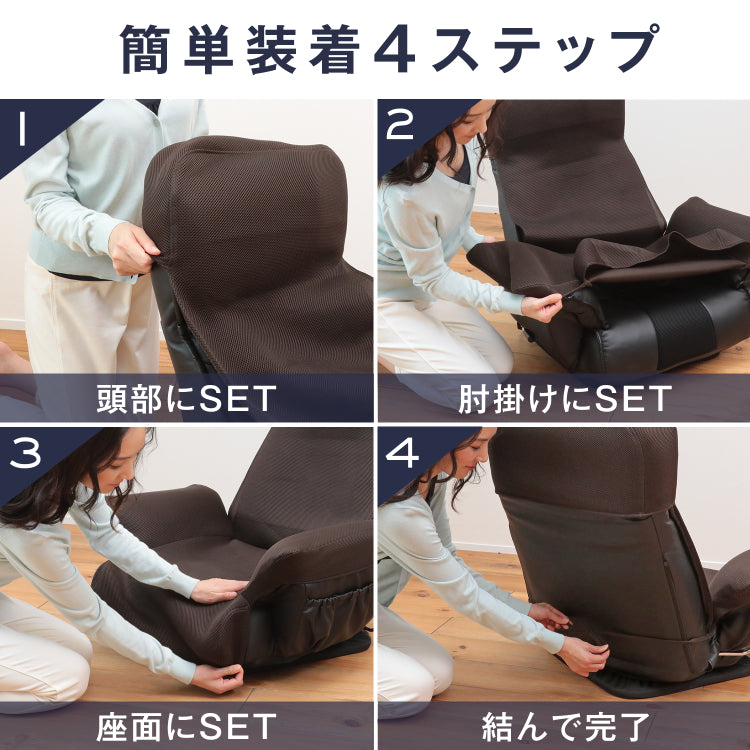 簡単装着4ステップ

1
頭部にSET

2
肘掛けにSET

3
座面にSET

4
結んで完了