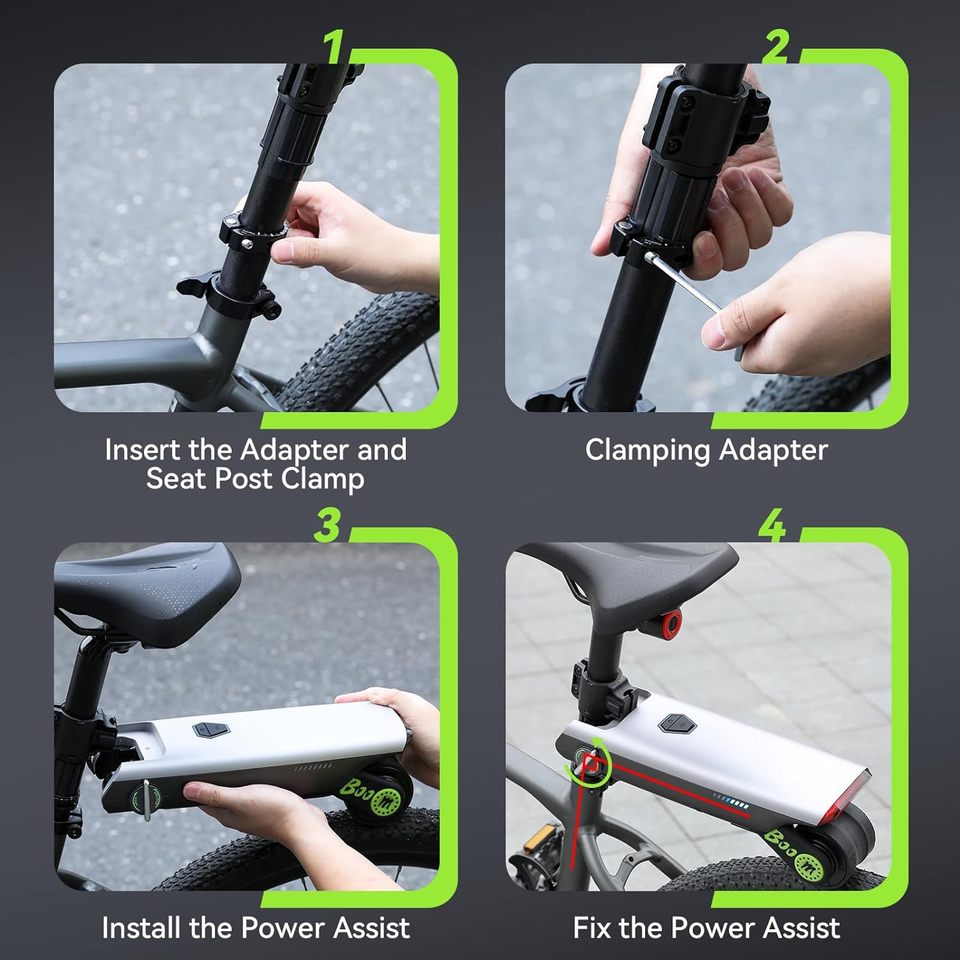 1

Insert the Adapter and Seat Post Clamp

2

Clamping Adapter

3

Boo

Install the Power Assist

4

Boo

Fix the Power Assist