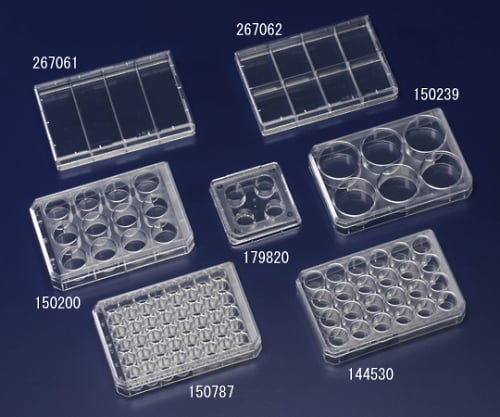 267062

267061

150239

179820

150200

144530

150787