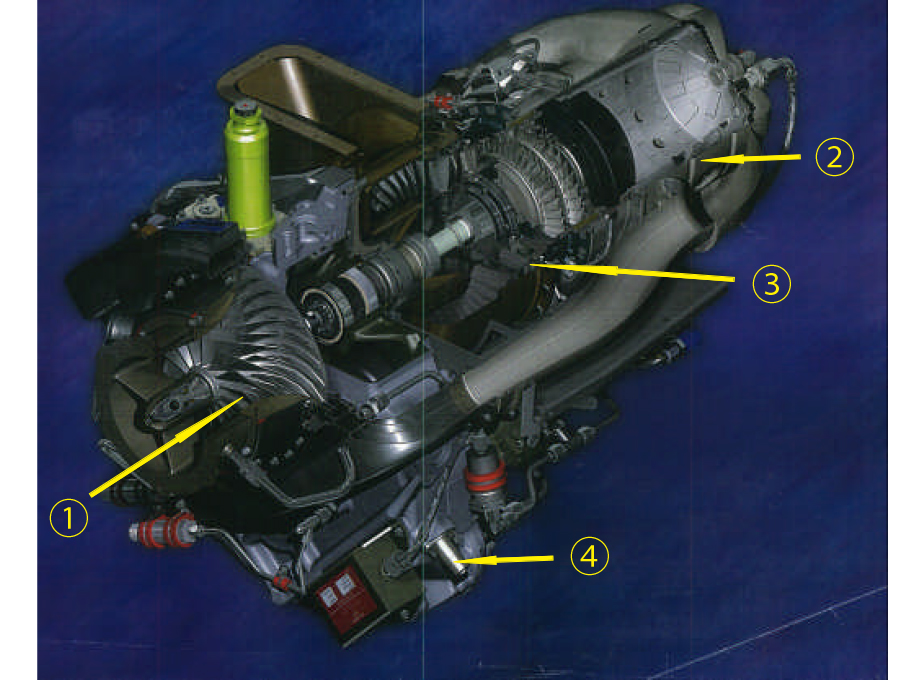 2

3

1

4