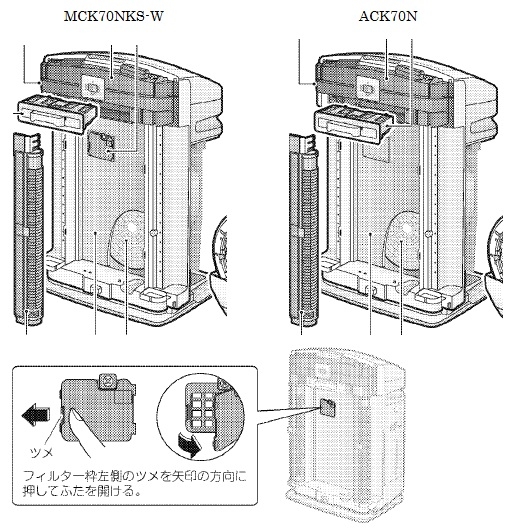 MCK70NKS-W

ACK70N

ツメ

フィルター枠左側のツメを矢印の方向に押してふたを開ける。