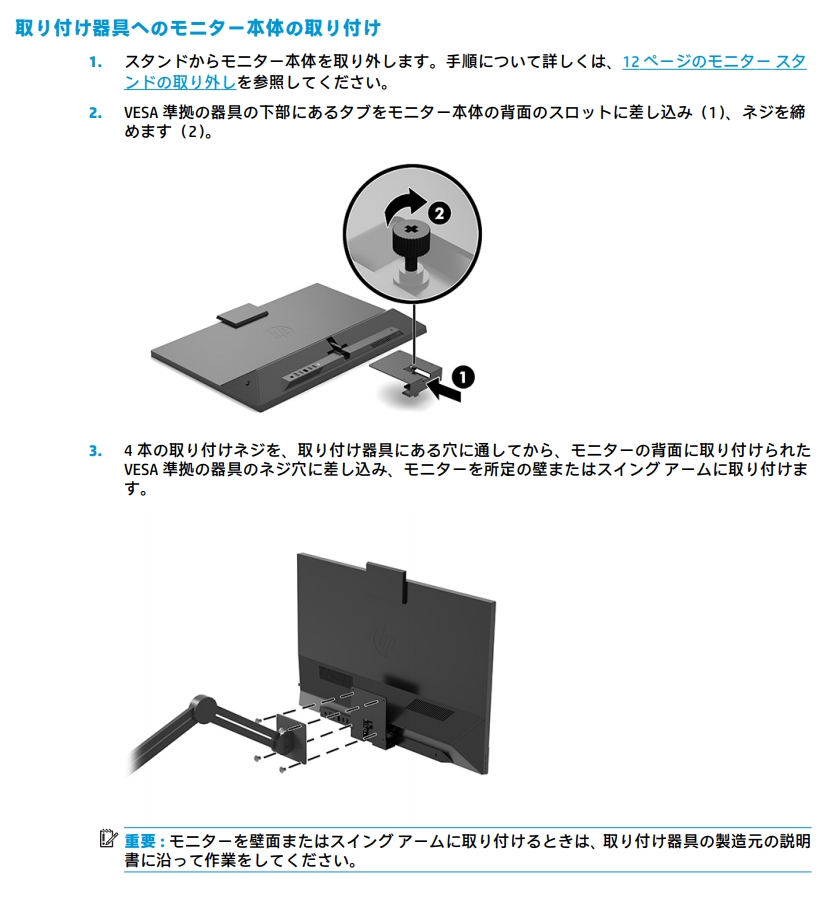 取り付け器具へのモニター本体の取り付け

1. スタンドからモニター本体を取り外します。手順について詳しくは、12 ページのモニター スタンドの取り外しを参照してください。

2. VESA 準拠の器具の下部にあるタブをモニター本体の背面のスロットに差し込み（1）、ネジを締めます（2）。

2

1

3. 4 本の取り付けネジを、取り付け器具にある穴に通してから、モニターの背面に取り付けられた VESA 準拠の器具のネジ穴に差し込み、モニターを所定の壁またはスイング アームに取り付けます。

重要：モニターを壁面またはスイング アームに取り付けるときは、取り付け器具の製造元の説明書に沿って作業をしてください。