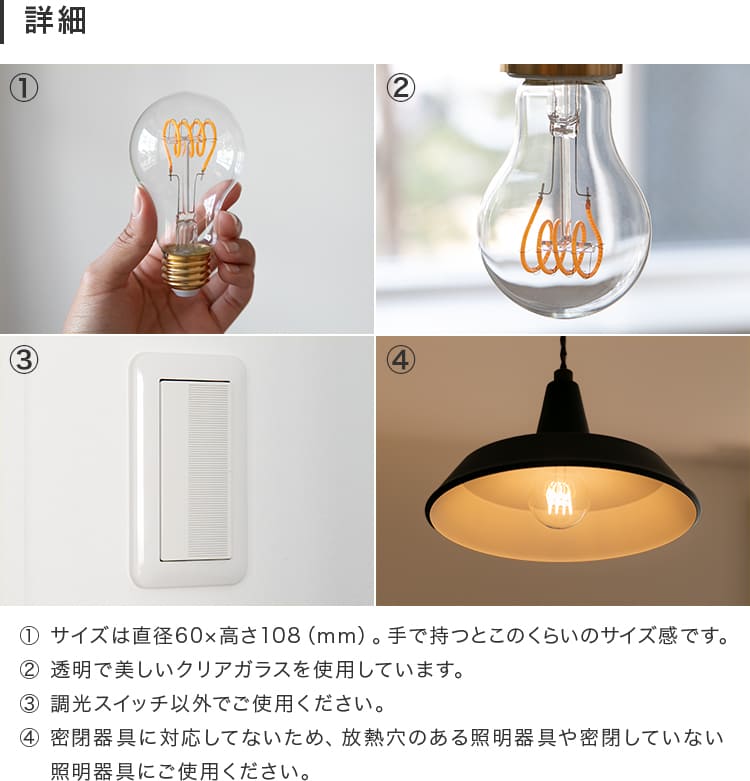 詳細

①

②

③

④

① サイズは直径60×高さ108（mm）。手で持つとこのくらいのサイズ感です。
② 透明で美しいクリアガラスを使用しています。
③ 調光スイッチ以外でご使用ください。
④ 密閉器具に対応してないため、放熱穴のある照明器具や密閉していない照明器具にご使用ください。