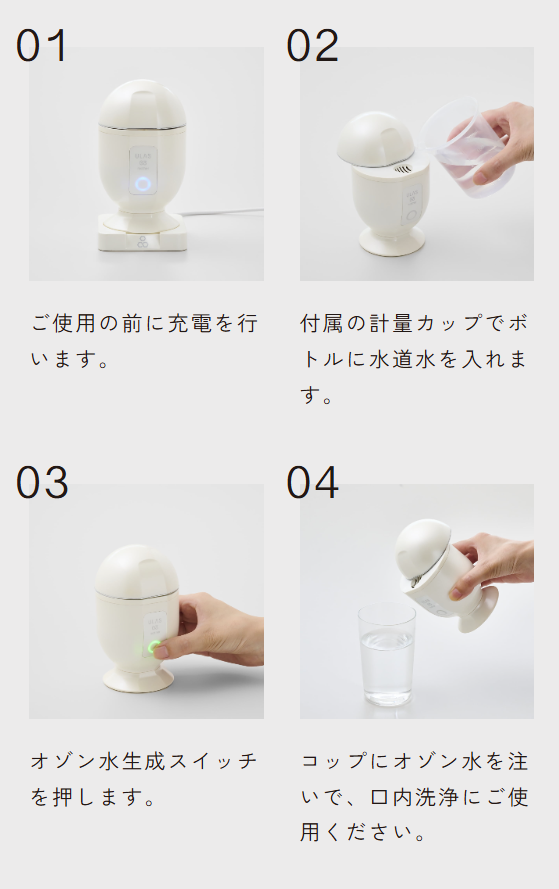 01

ご使用の前に充電を行います。

02

付属の計量カップでボトルに水道水を入れます。

03

オゾン水生成スイッチを押します。

04

コップにオゾン水を注いで、口内洗浄にご使用ください。