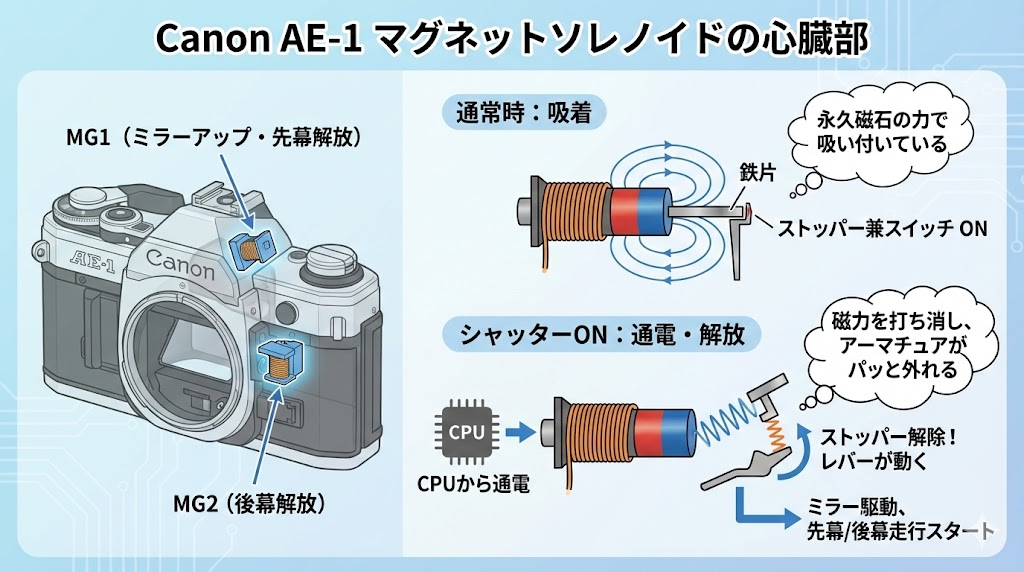 Canon AE-1 マグネットソレノイドの心臓部

MG1（ミラーアップ・先幕解放）

AE-1

Canon

MG2（後幕解放）

通常時：吸着

永久磁石の力で吸い付いている

鉄片

ストッパー兼スイッチ ON

シャッターON：通電・解放

磁力を打ち消し、アーマチュアがパッと外れる

CPU

CPUから通電

ストッパー解除！レバーが動く

ミラー駆動、先幕/後幕走行スタート