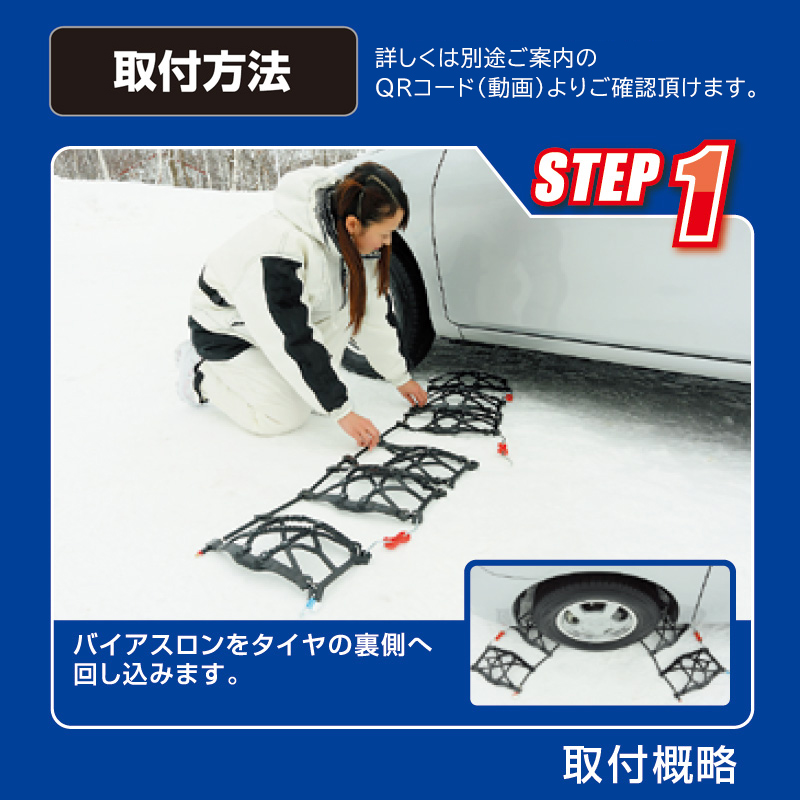 取付方法

詳しくは別途ご案内の
QRコード（動画）よりご確認頂けます。

STEP 1

バイアスロンをタイヤの裏側へ回し込みます。

取付概略