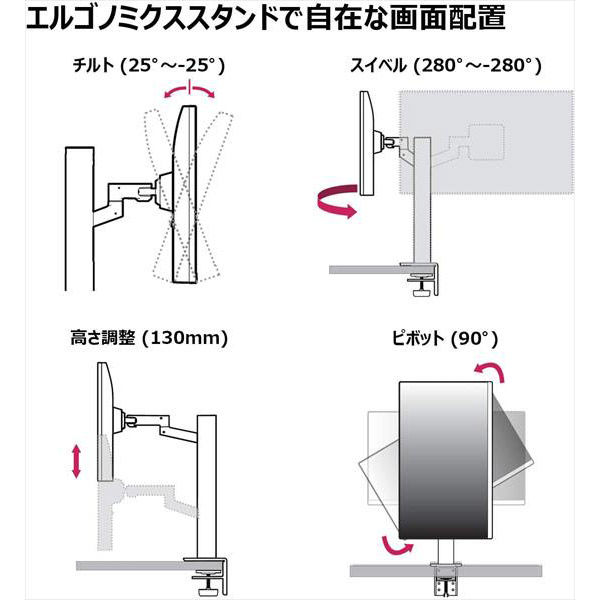 エルゴノミクススタンドで自在な画面配置

チルト (25°～-25°)

スイベル (280°～-280°)

高さ調整 (130mm)

ピボット (90°)