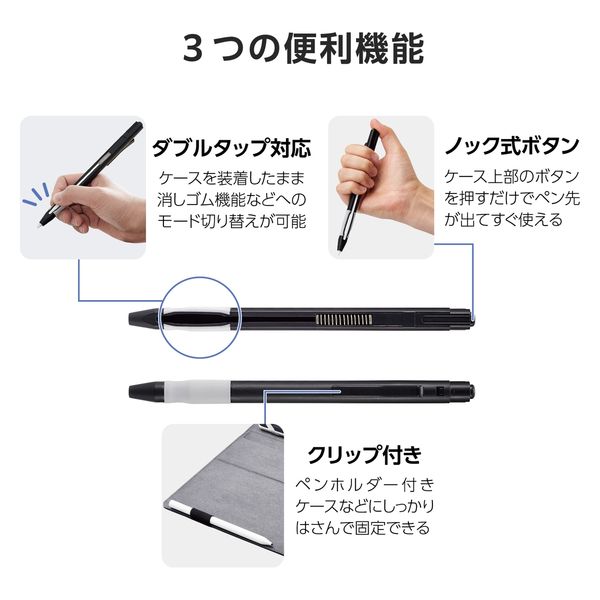 ３つの便利機能

ダブルタップ対応
ケースを装着したまま消しゴム機能などへのモード切り替えが可能

ノック式ボタン
ケース上部のボタンを押すだけでペン先が出てすぐ使える

クリップ付き
ペンホルダー付きケースなどにしっかりはさんで固定できる