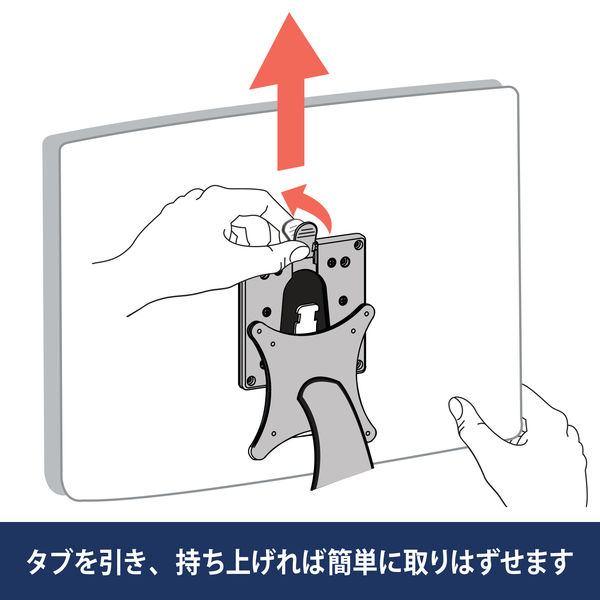 タブを引き、持ち上げれば簡単に取りはずせます