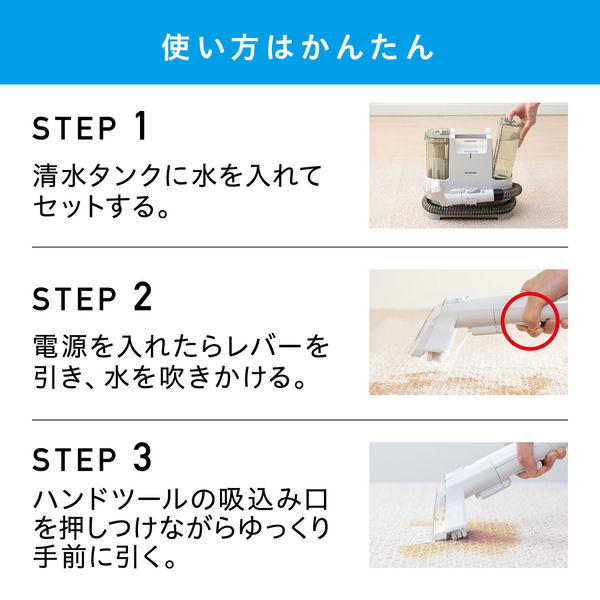 使い方はかんたん

STEP 1

清水タンクに水を入れてセットする。

STEP 2

電源を入れたらレバーを引き、水を吹きかける。

STEP 3

ハンドツールの吸込み口を押しつけながらゆっくり手前に引く。