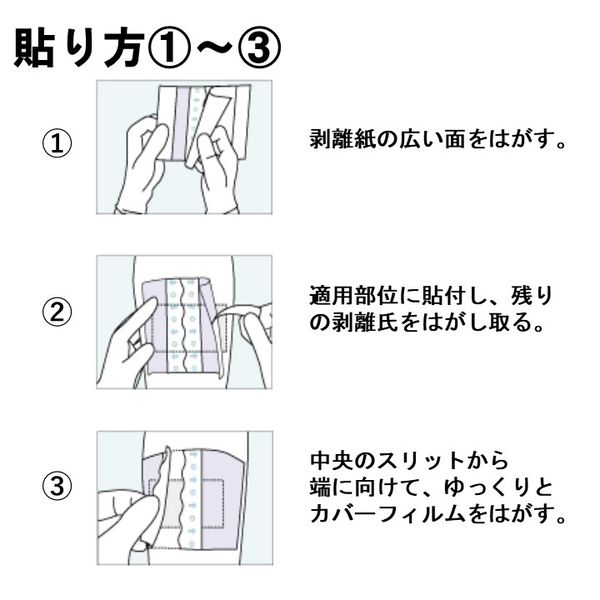 貼り方①～③

①

剥離紙の広い面をはがす。

②

適用部位に貼付し、残りの剥離氏をはがし取る。

③

中央のスリットから端に向けて、ゆっくりとカバーフィルムをはがす。