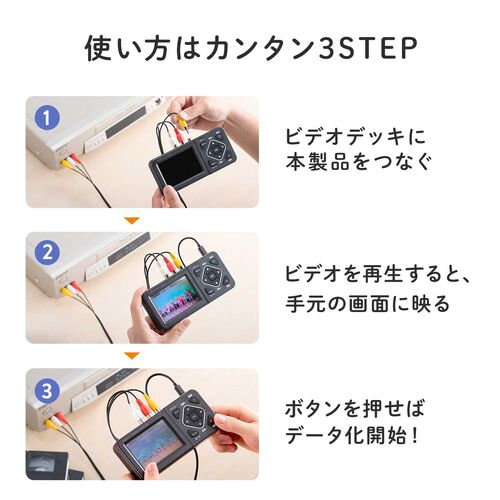 使い方はカンタン3STEP

1

ビデオデッキに本製品をつなぐ

2

ビデオを再生すると、手元の画面に映る

3

ボタンを押せばデータ化開始!