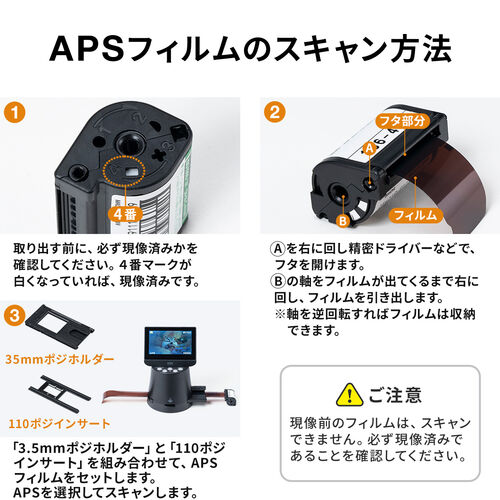 APSフィルムのスキャン方法

1

4番

取り出す前に、必ず現像済みかを確認してください。４番マークが白くなっていれば、現像済みです。

2

フタ部分

A

B

フィルム

Ⓐを右に回し精密ドライバーなどで、フタを開けます。
Ⓑの軸をフィルムが出てくるまで右に回し、フィルムを引き出します。
※軸を逆回転すればフィルムは収納できます。

3

35mmポジホルダー

110ポジインサート

「3.5mmポジホルダー」と「110ポジインサート」を組み合わせて、APSフィルムをセットします。
APSを選択してスキャンします。

ご注意

現像前のフィルムは、スキャンできません。必ず現像済みであることを確認してください。