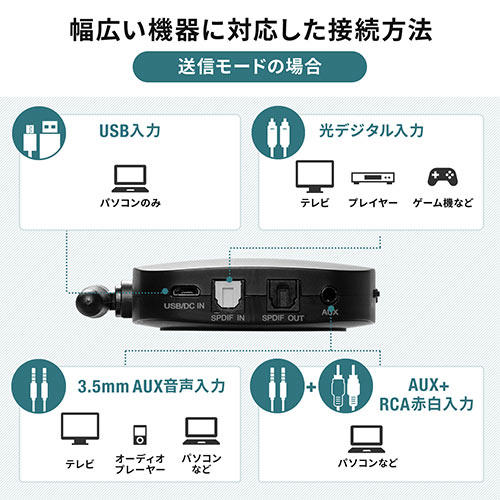 幅広い機器に対応した接続方法

送信モードの場合

USB入力

パソコンのみ

光デジタル入力

テレビ

プレイヤー

ゲーム機など

USB/DC IN

SPDIF IN

SPDIF OUT

AUX

3.5mm AUX音声入力

テレビ

オーディオプレーヤー

パソコンなど

+

AUX+ RCA赤白入力

パソコンなど