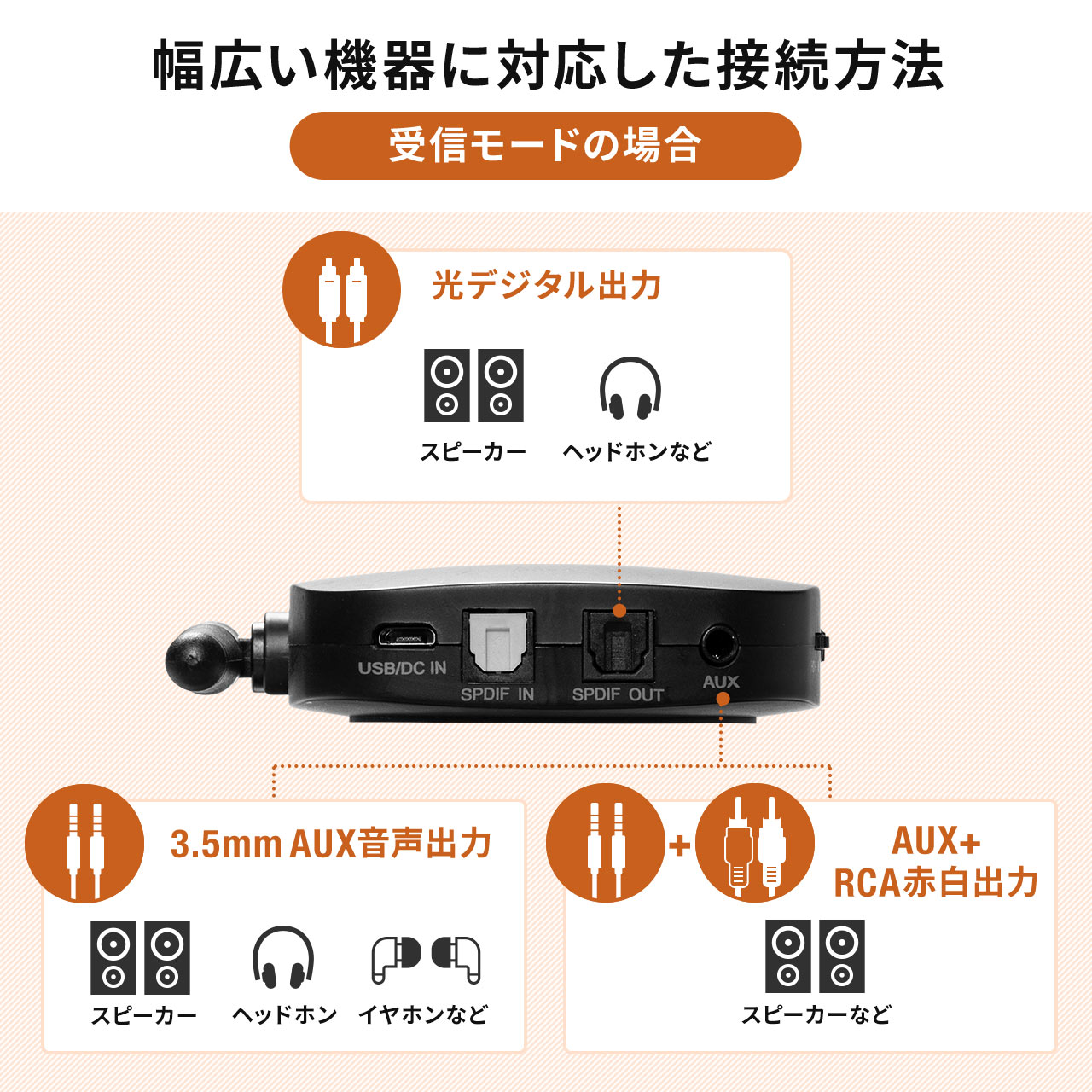 幅広い機器に対応した接続方法

受信モードの場合

光デジタル出力

スピーカー

ヘッドホンなど

USB/DC IN

SPDIF IN

SPDIF OUT

AUX

3.5mm AUX音声出力

スピーカー

ヘッドホン

イヤホンなど

+

AUX+
RCA赤白出力

スピーカーなど