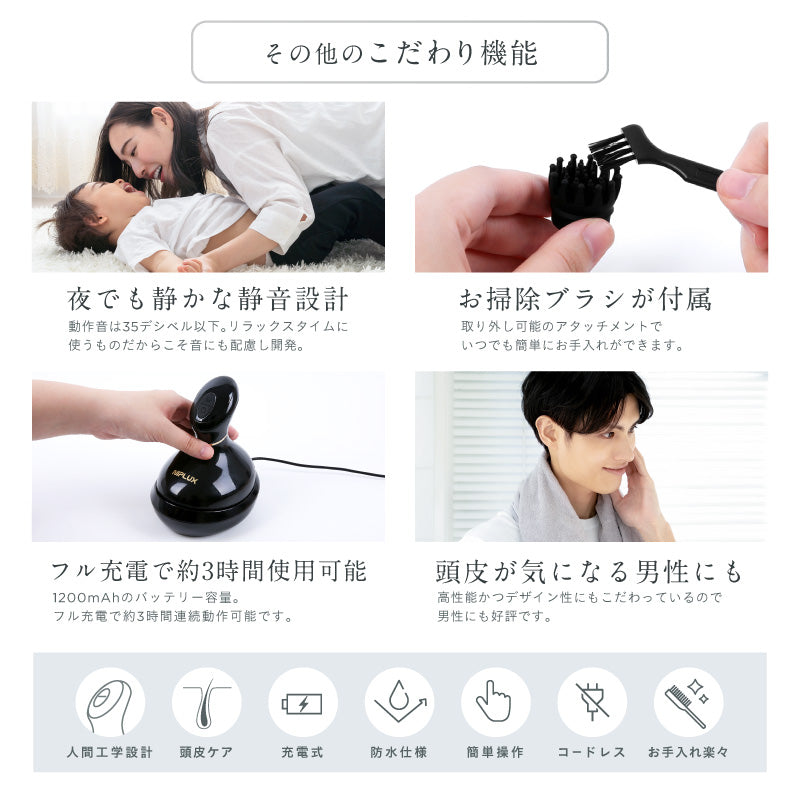 その他のこだわり機能

夜でも静かな静音設計
動作音は35デシベル以下。リラックスタイムに使うものだからこそ音にも配慮し開発。

お掃除ブラシが付属
取り外し可能のアタッチメントでいつでも簡単にお手入れができます。

NIPLUX

フル充電で約3時間使用可能
1200mAhのバッテリー容量。フル充電で約3時間連続動作可能です。

頭皮が気になる男性にも
高性能かつデザイン性にもこだわっているので男性にも好評です。

人間工学設計　頭皮ケア　充電式　防水仕様　簡単操作　コードレス　お手入れ楽々