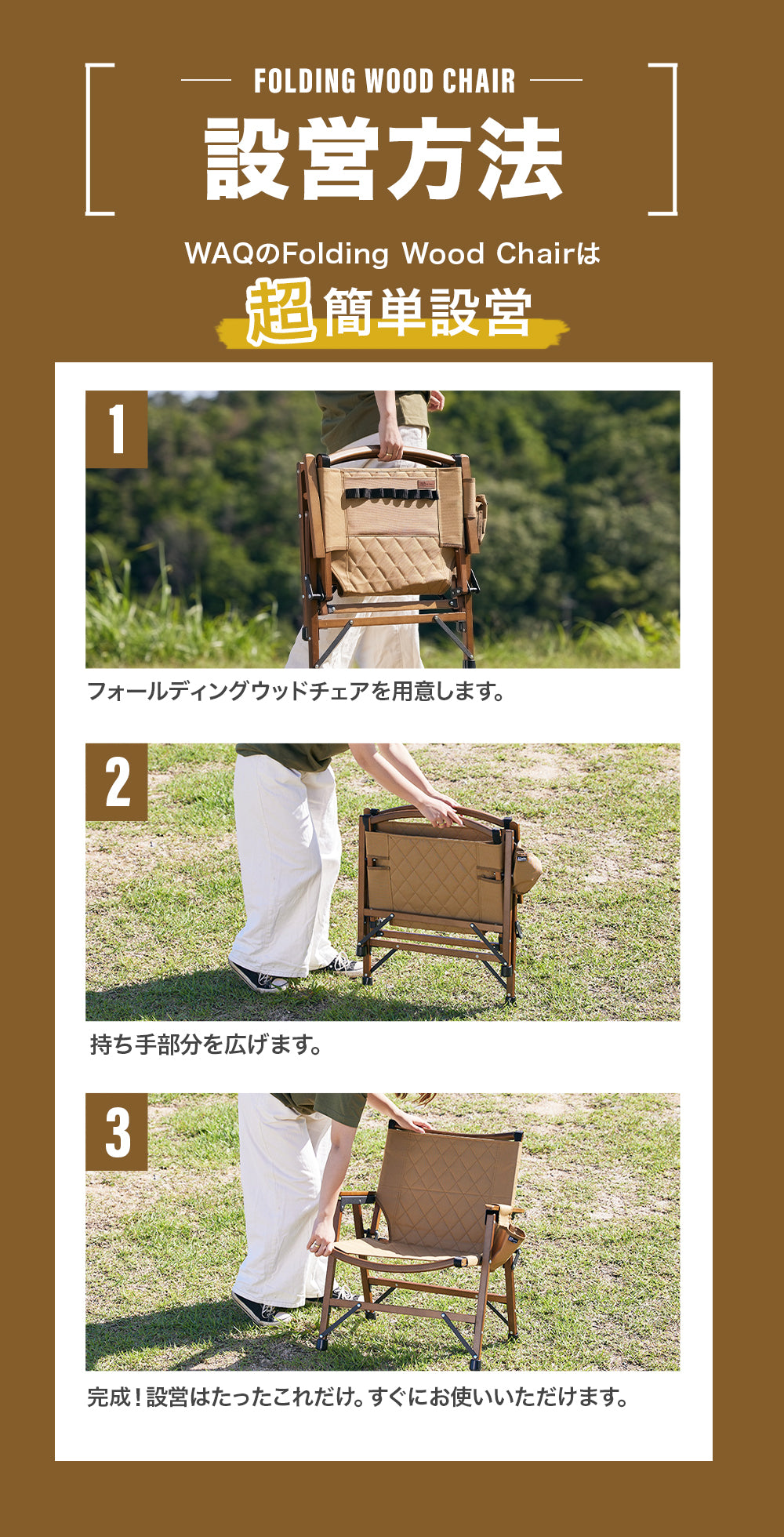 FOLDING WOOD CHAIR

設営方法

WAQのFolding Wood Chairは

超簡単設営

1

フォールディングウッドチェアを用意します。

2

持ち手部分を広げます。

3

完成！設営はたったこれだけ。すぐにお使いいただけます。