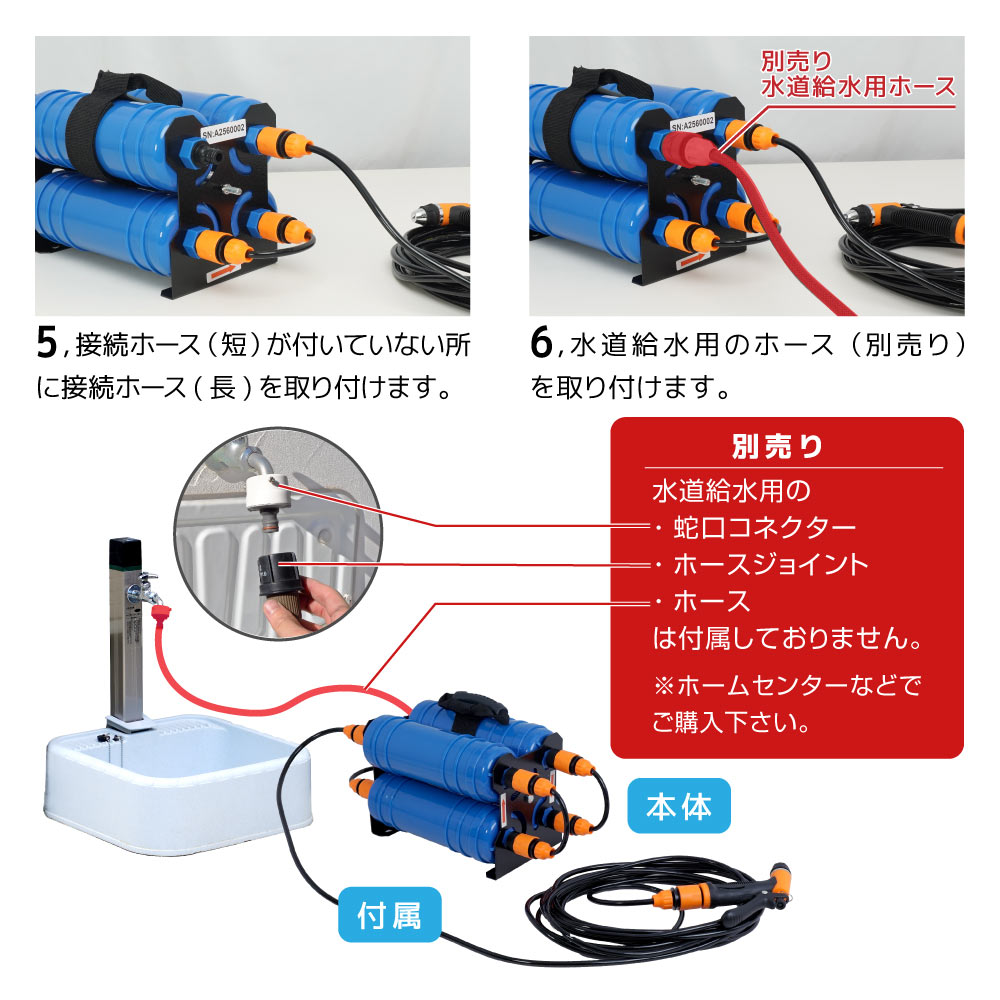 SN:A2560002

別売り
水道給水用ホース

SN:A2560002

5, 接続ホース（短）が付いていない所に接続ホース（長）を取り付けます。

6, 水道給水用のホース（別売り）を取り付けます。

別売り

水道給水用の
・蛇口コネクター
・ホースジョイント
・ホース
は付属しておりません。

※ホームセンターなどでご購入下さい。

本体

付属