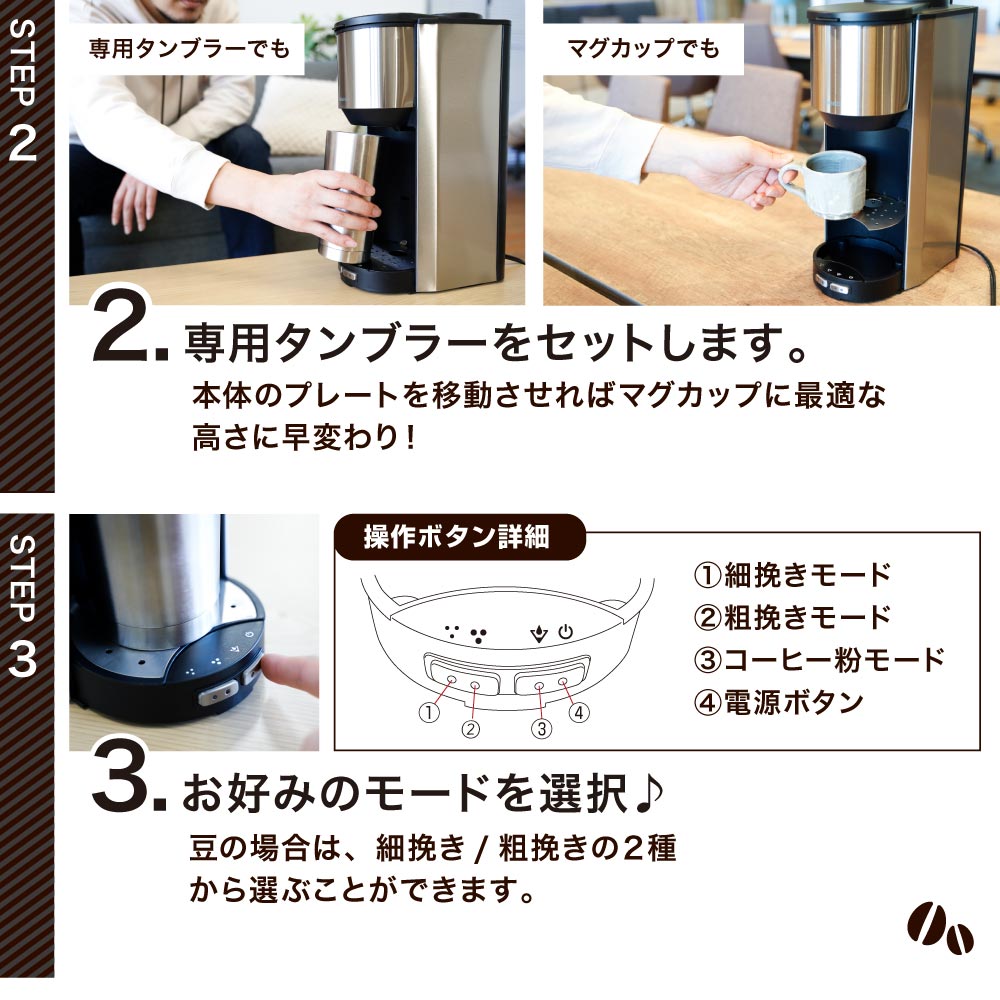 STEP 2

専用タンブラーでも

マグカップでも

2. 専用タンブラーをセットします。

本体のプレートを移動させればマグカップに最適な高さに早変わり！

STEP 3

操作ボタン詳細

①
②
③
④

①細挽きモード
②粗挽きモード
③コーヒー粉モード
④電源ボタン

3. お好みのモードを選択♪

豆の場合は、細挽き / 粗挽きの2種から選ぶことができます。