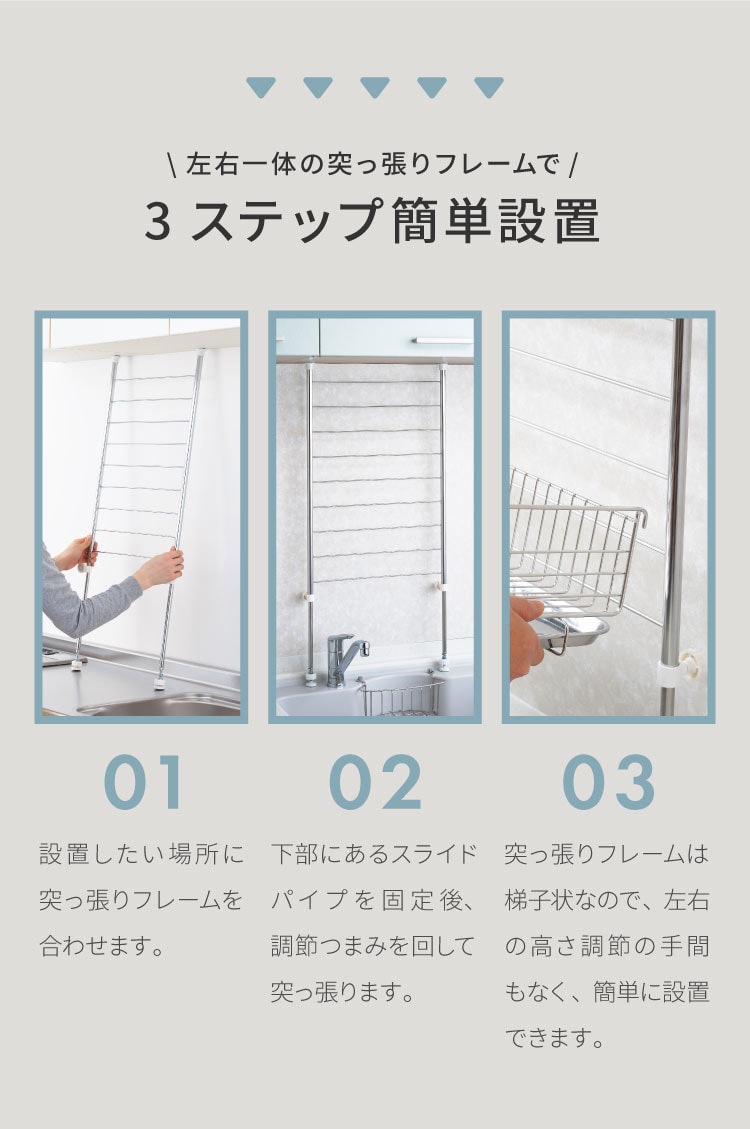 \ 左右一体の突っ張りフレームで /

3 ステップ簡単設置

01

設置したい場所に突っ張りフレームを合わせます。

02

下部にあるスライドパイプを固定後、調節つまみを回して突っ張ります。

03

突っ張りフレームは梯子状なので、左右の高さ調節の手間もなく、簡単に設置できます。