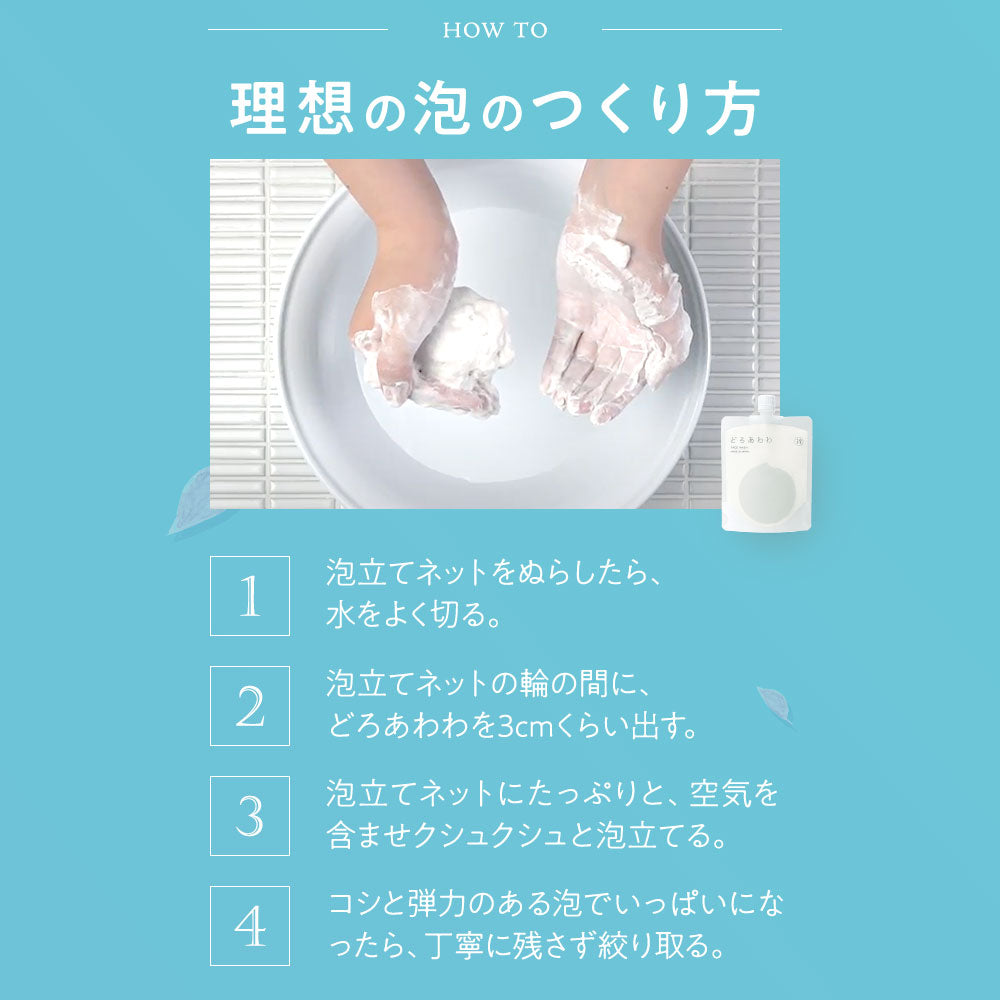 HOW TO

理想の泡のつくり方

どろあわわ

1
泡立てネットをぬらしたら、水をよく切る。

2
泡立てネットの輪の間に、どろあわわを3cmくらい出す。

3
泡立てネットにたっぷりと、空気を含ませクシュクシュと泡立てる。

4
コシと弾力のある泡でいっぱいになったら、丁寧に残さず絞り取る。