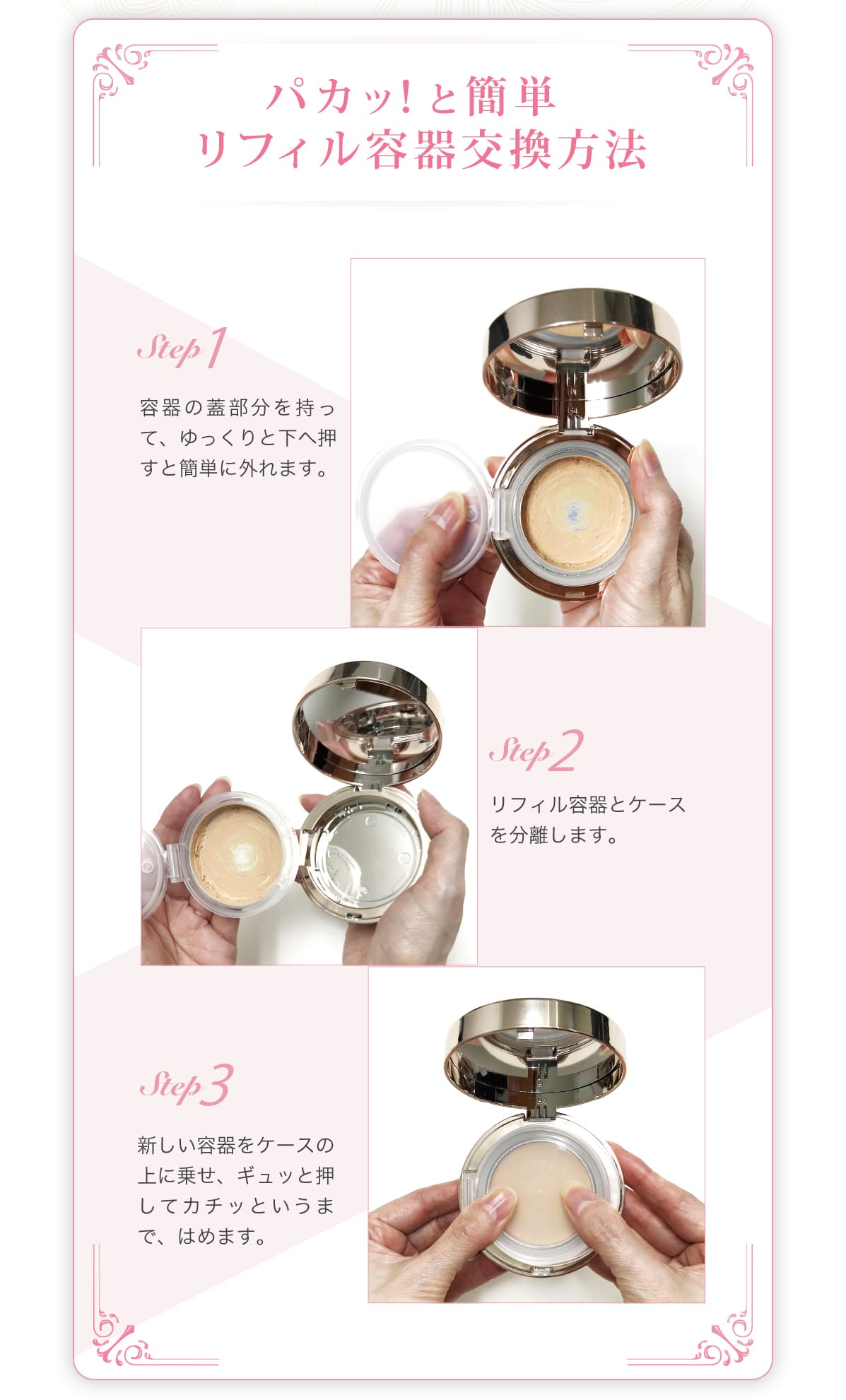 パカッ!と簡単
リフィル容器交換方法

Step 1

容器の蓋部分を持って、ゆっくりと下へ押すと簡単に外れます。

Step 2

リフィル容器とケースを分離します。

Step 3

新しい容器をケースの上に乗せ、ギュッと押してカチッというまで、はめます。