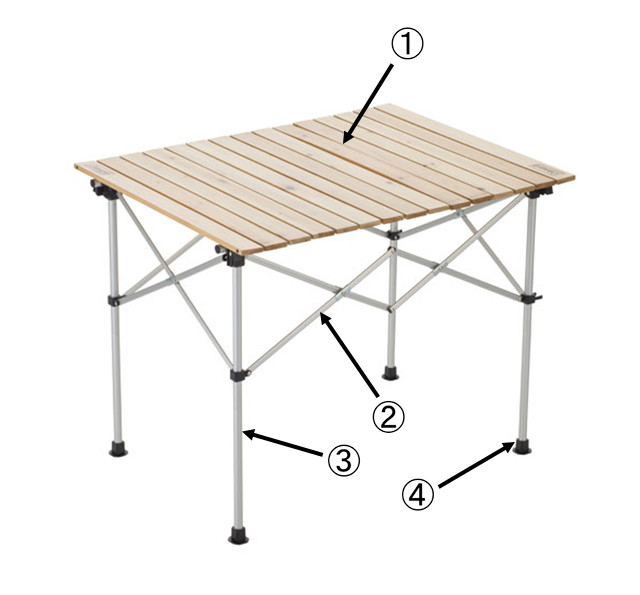 ①
②
③
④