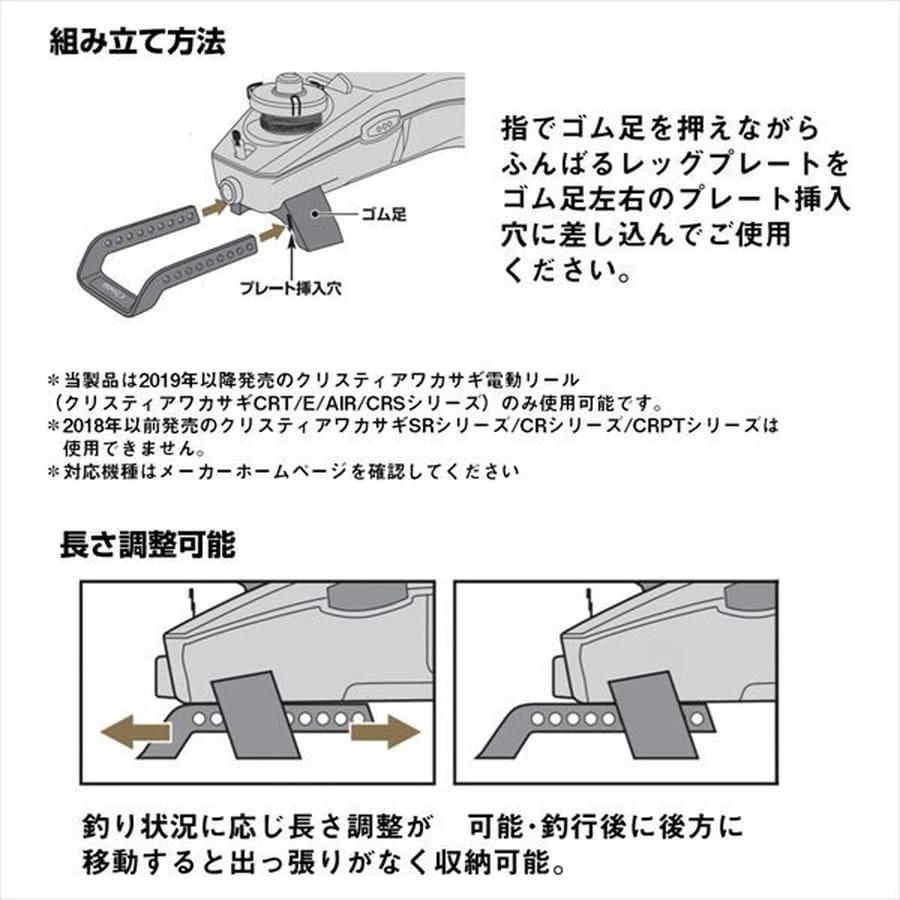 組み立て方法

ゴム足

プレート挿入穴

指でゴム足を押えながらふんばるレッグプレートをゴム足左右のプレート挿入穴に差し込んでご使用ください。

＊当製品は2019年以降発売のクリスティアワカサギ電動リール（クリスティアワカサギCRT/E/AIR/CRSシリーズ）のみ使用可能です。
＊2018年以前発売のクリスティアワカサギSRシリーズ/CRシリーズ/CRPTシリーズは使用できません。
＊対応機種はメーカーホームページを確認してください

長さ調整可能

釣り状況に応じ長さ調整が　可能・釣行後に後方に移動すると出っ張りがなく収納可能。