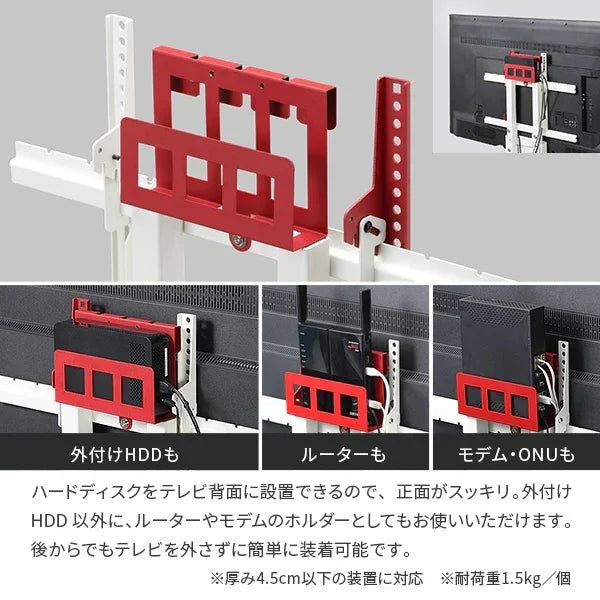 外付けHDDも

ルーターも

モデム・ONUも

ハードディスクをテレビ背面に設置できるので、正面がスッキリ。外付けHDD 以外に、ルーターやモデムのホルダーとしてもお使いいただけます。後からでもテレビを外さずに簡単に装着可能です。

※厚み4.5cm以下の装置に対応　※耐荷重1.5kg／個