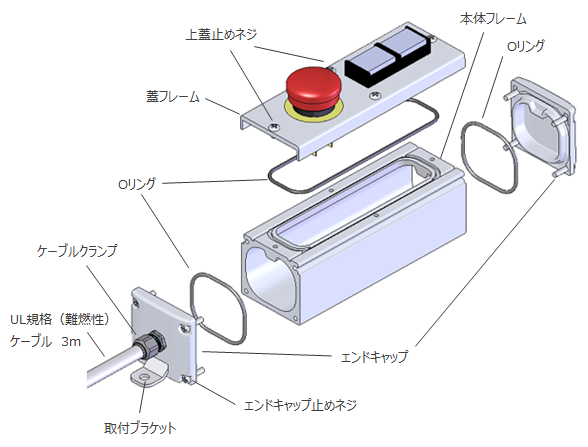 本体フレーム

上蓋止めネジ

Oリング

蓋フレーム

Oリング

ケーブルクランプ

UL規格（難燃性）
ケーブル　3m

エンドキャップ

エンドキャップ止めネジ

取付ブラケット