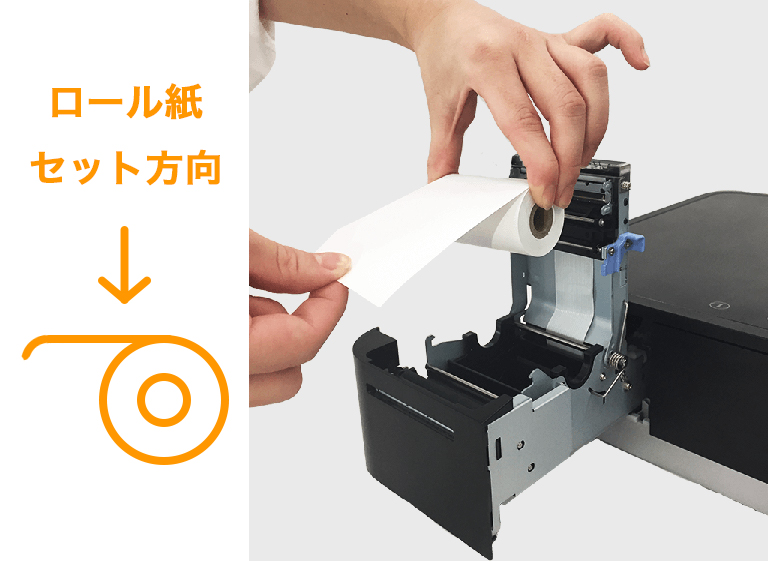 ロール紙
セット方向