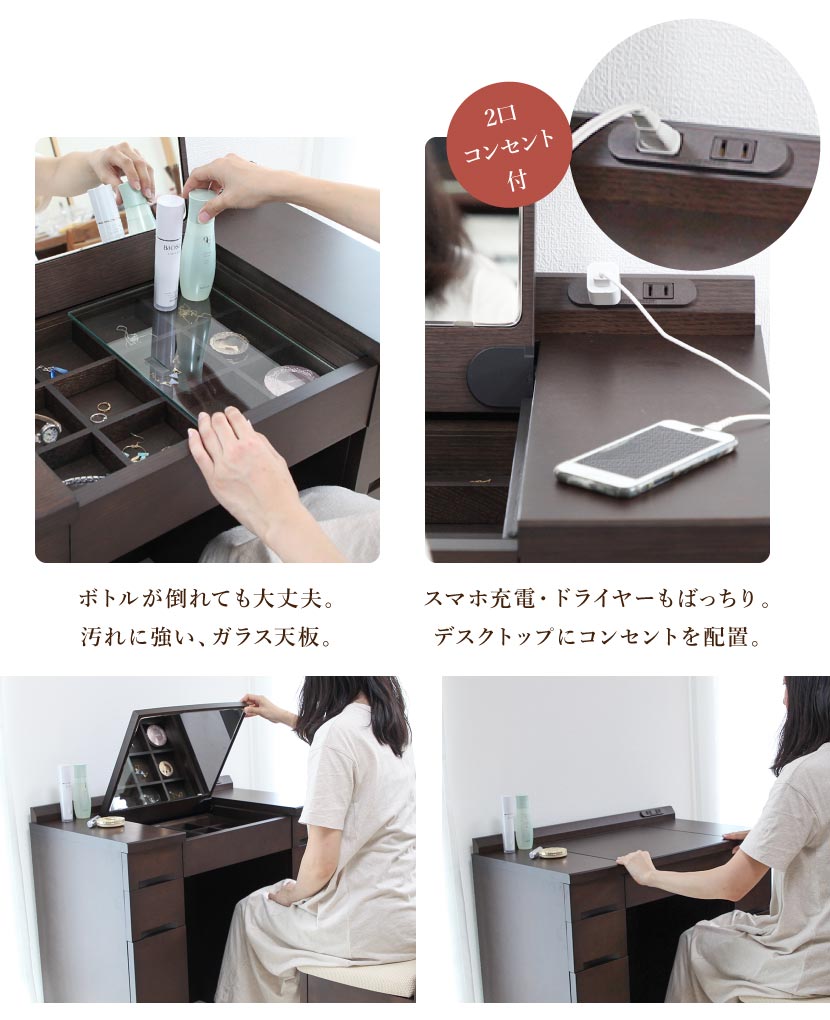 2口
コンセント
付

ボトルが倒れても大丈夫。
汚れに強い、ガラス天板。

スマホ充電・ドライヤーもばっちり。
デスクトップにコンセントを配置。