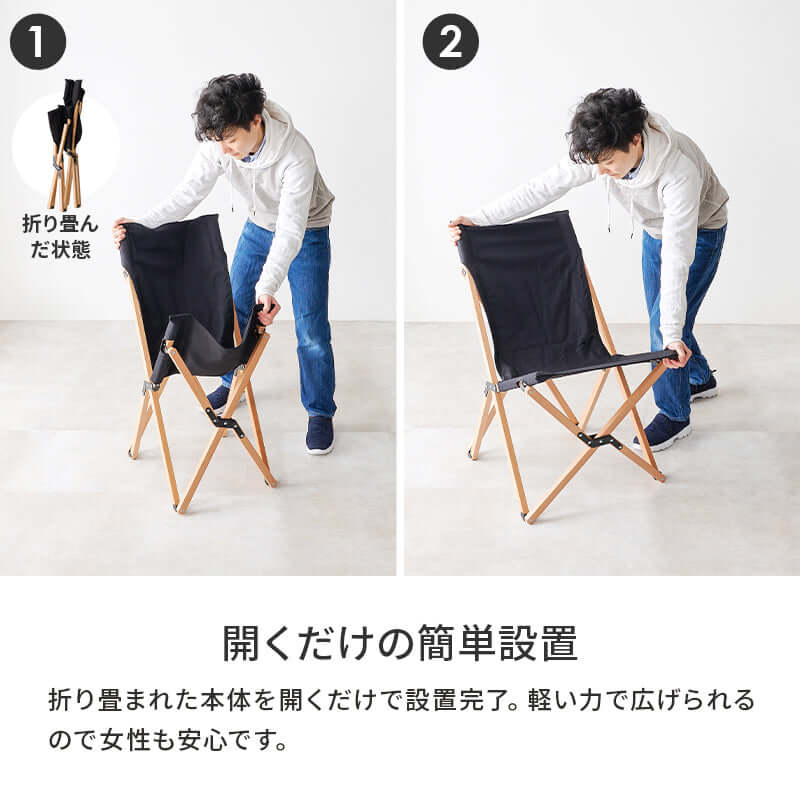 1

折り畳んだ状態

2

開くだけの簡単設置

折り畳まれた本体を開くだけで設置完了。軽い力で広げられるので女性も安心です。