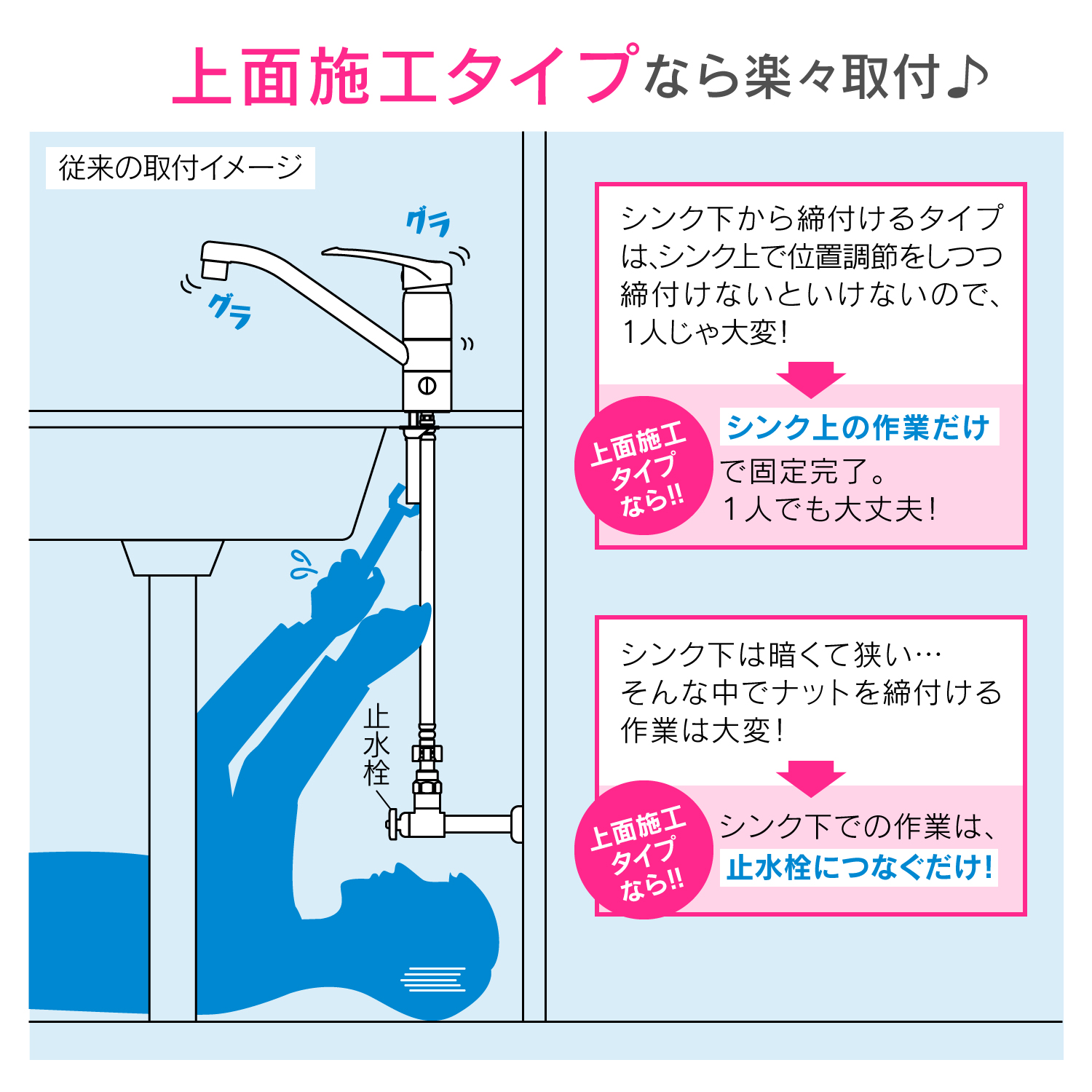 上面施工タイプなら楽々取付♪

従来の取付イメージ

グラ

グラ

止水栓

シンク下から締付けるタイプは、シンク上で位置調節をしつつ締付けないといけないので、1人じゃ大変!

上面施工タイプなら!!

シンク上の作業だけで固定完了。1人でも大丈夫!

シンク下は暗くて狭い…そんな中でナットを締付ける作業は大変!

上面施工タイプなら!!

シンク下での作業は、止水栓につなぐだけ!