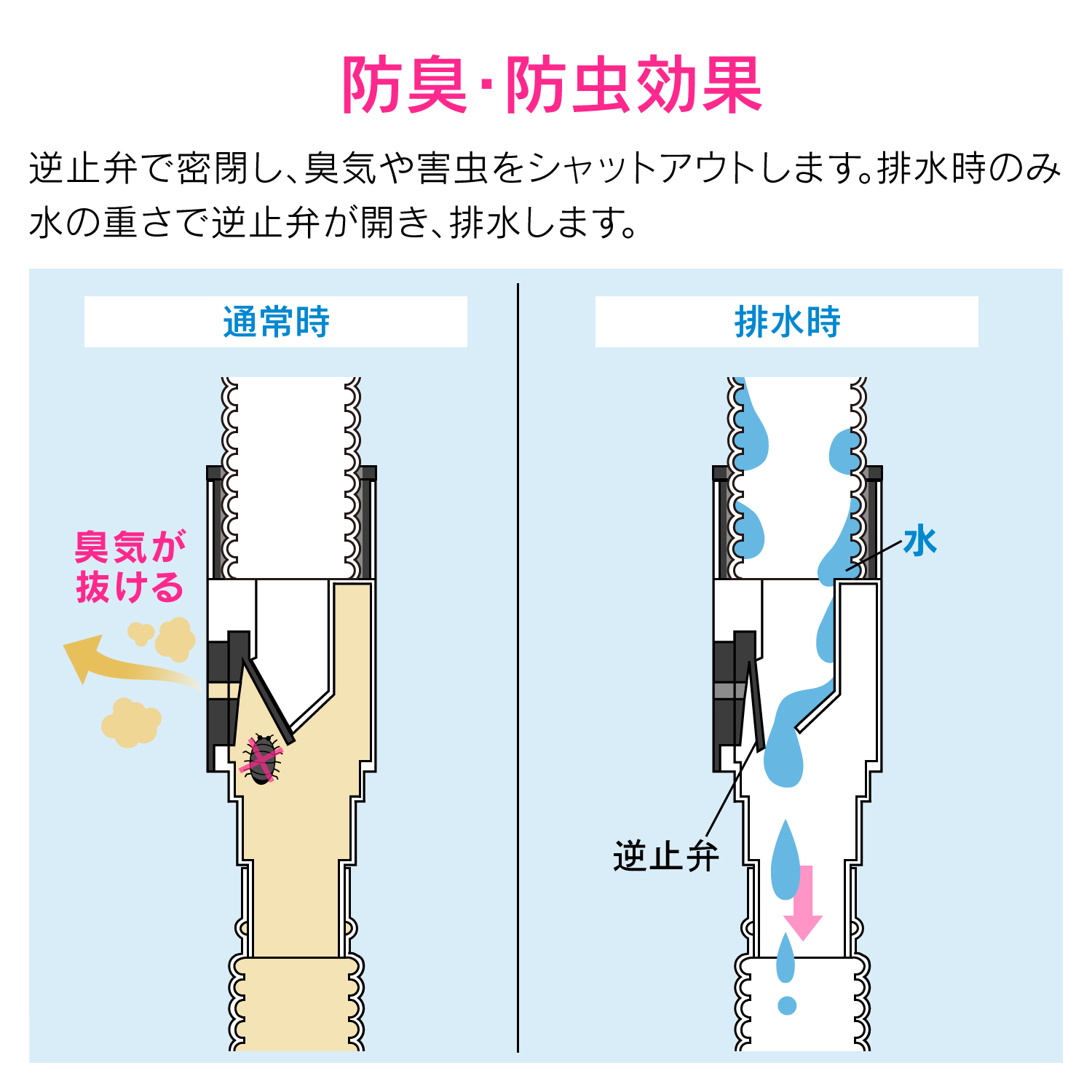 防臭・防虫効果

逆止弁で密閉し、臭気や害虫をシャットアウトします。排水時のみ水の重さで逆止弁が開き、排水します。

通常時

臭気が抜ける

排水時

水

逆止弁