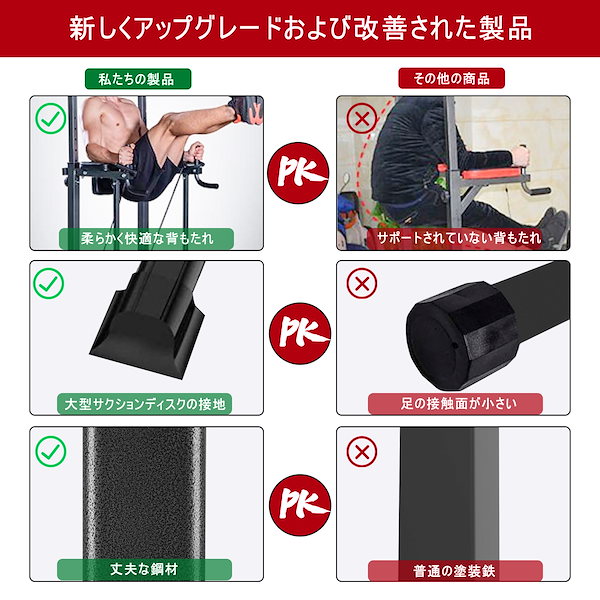 新しくアップグレードおよび改善された製品

私たちの製品

その他の商品

柔らかく快適な背もたれ

PK

サポートされていない背もたれ

大型サクションディスクの接地

PK

足の接触面が小さい

丈夫な鋼材

PK

普通の塗装鉄