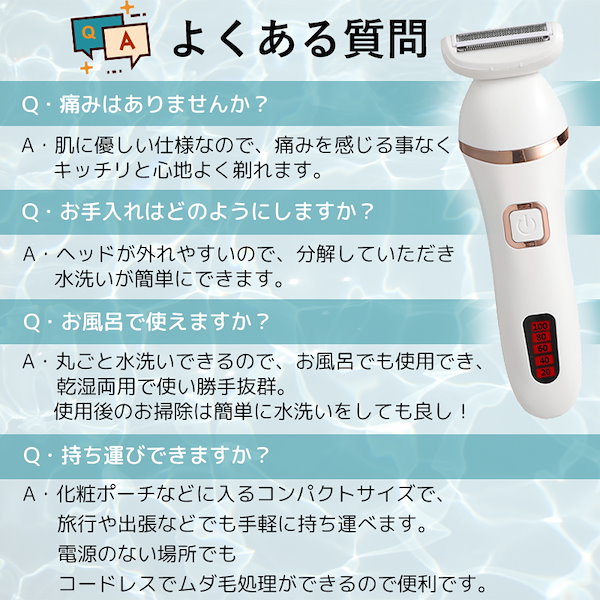 Q A

よくある質問

Q・痛みはありませんか？

A・肌に優しい仕様なので、痛みを感じる事なくキッチリと心地よく剃れます。

Q・お手入れはどのようにしますか？

A・ヘッドが外れやすいので、分解していただき水洗いが簡単にできます。

Q・お風呂で使えますか？

A・丸ごと水洗いできるので、お風呂でも使用でき、乾湿両用で使い勝手抜群。
使用後のお掃除は簡単に水洗いをしても良し！

Q・持ち運びできますか？

A・化粧ポーチなどに入るコンパクトサイズで、旅行や出張などでも手軽に持ち運べます。
電源のない場所でも
コードレスでムダ毛処理ができるので便利です。

100
80
60
40
20