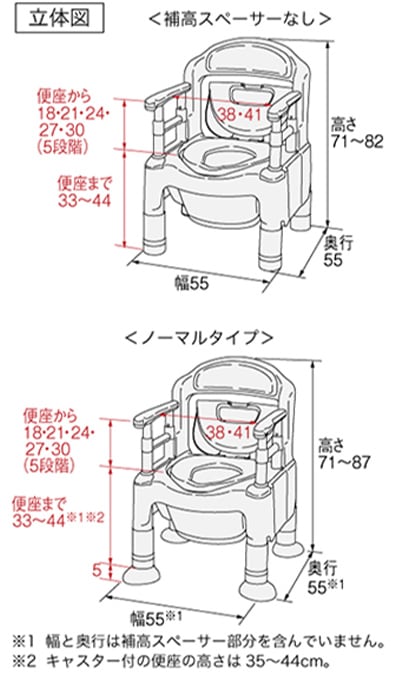 立体図

<補高スペーサーなし>

便座から 18･21･24･27･30 (5段階)

38･41

高さ 71～82

便座まで 33～44

奥行 55

幅55

<ノーマルタイプ>

便座から 18･21･24･27･30 (5段階)

38･41

高さ 71～87

便座まで 33～44※1※2

5

奥行 55※1

幅55※1

※1 幅と奥行は補高スペーサー部分を含んでいません。
※2 キャスター付の便座の高さは 35～44cm。