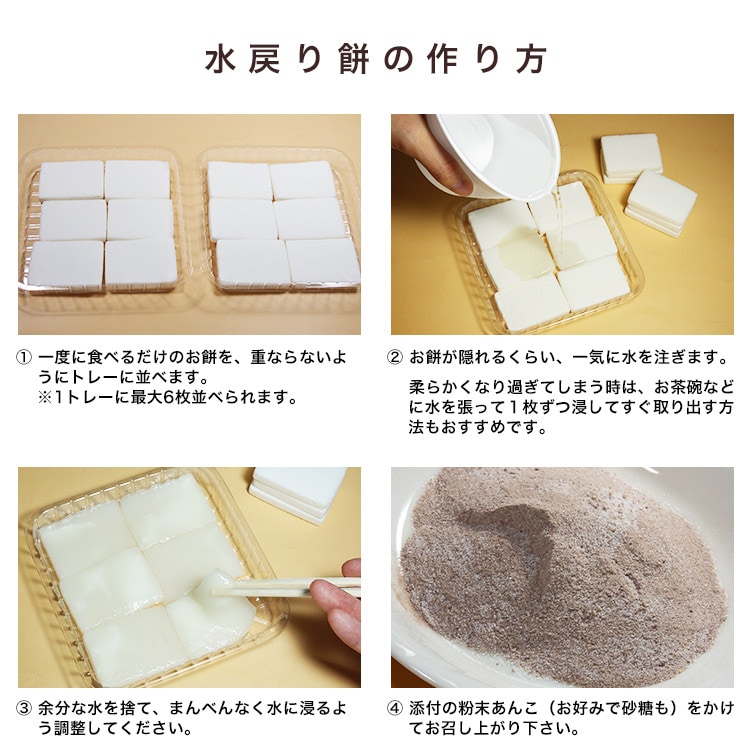 水戻り餅の作り方

① 一度に食べるだけのお餅を、重ならないようにトレーに並べます。
※1トレーに最大6枚並べられます。

② お餅が隠れるくらい、一気に水を注ぎます。

柔らかくなり過ぎてしまう時は、お茶碗などに水を張って１枚ずつ浸してすぐ取り出す方法もおすすめです。

③ 余分な水を捨て、まんべんなく水に浸るよう調整してください。

④ 添付の粉末あんこ（お好みで砂糖も）をかけてお召し上がり下さい。