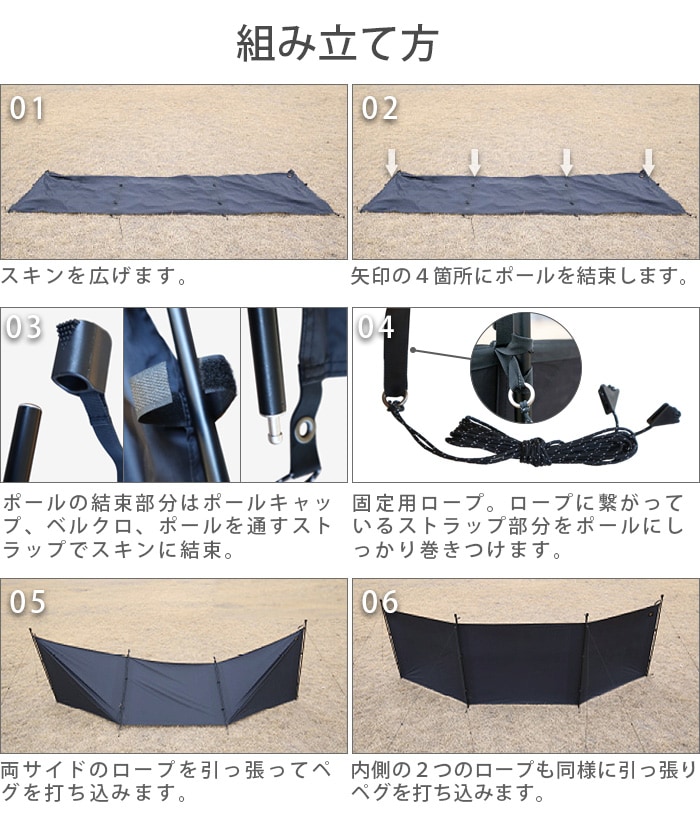 組み立て方

01

スキンを広げます。

02

矢印の４箇所にポールを結束します。

03

ポールの結束部分はポールキャップ、ベルクロ、ポールを通すストラップでスキンに結束。

04

固定用ロープ。ロープに繋がっているストラップ部分をポールにしっかり巻きつけます。

05

両サイドのロープを引っ張ってペグを打ち込みます。

06

内側の２つのロープも同様に引っ張りペグを打ち込みます。