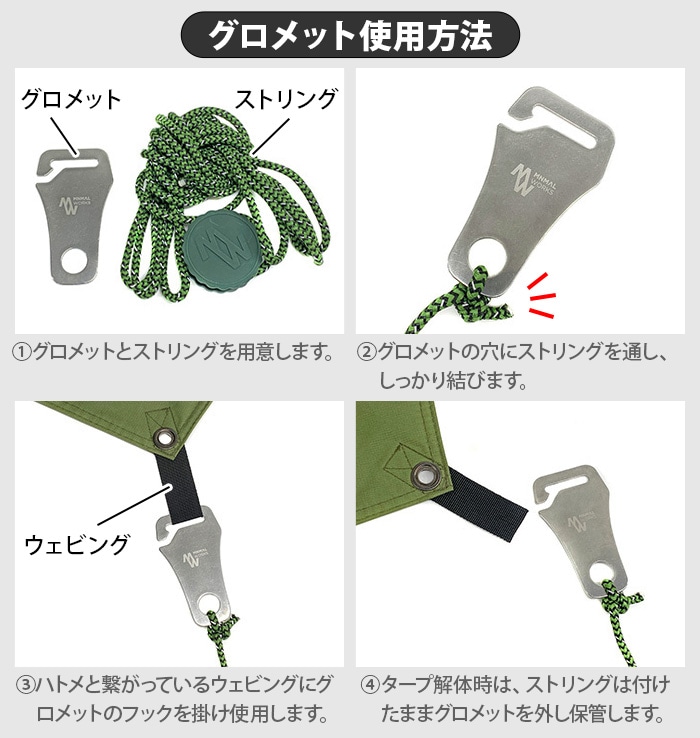 グロメット使用方法

グロメット

ストリング

MNMAL WORKS

①グロメットとストリングを用意します。

MNMAL WORKS

②グロメットの穴にストリングを通し、しっかり結びます。

ウェビング

MNMAL WORKS

③ハトメと繋がっているウェビングにグロメットのフックを掛け使用します。

MNMAL WORKS

④タープ解体時は、ストリングは付けたままグロメットを外し保管します。