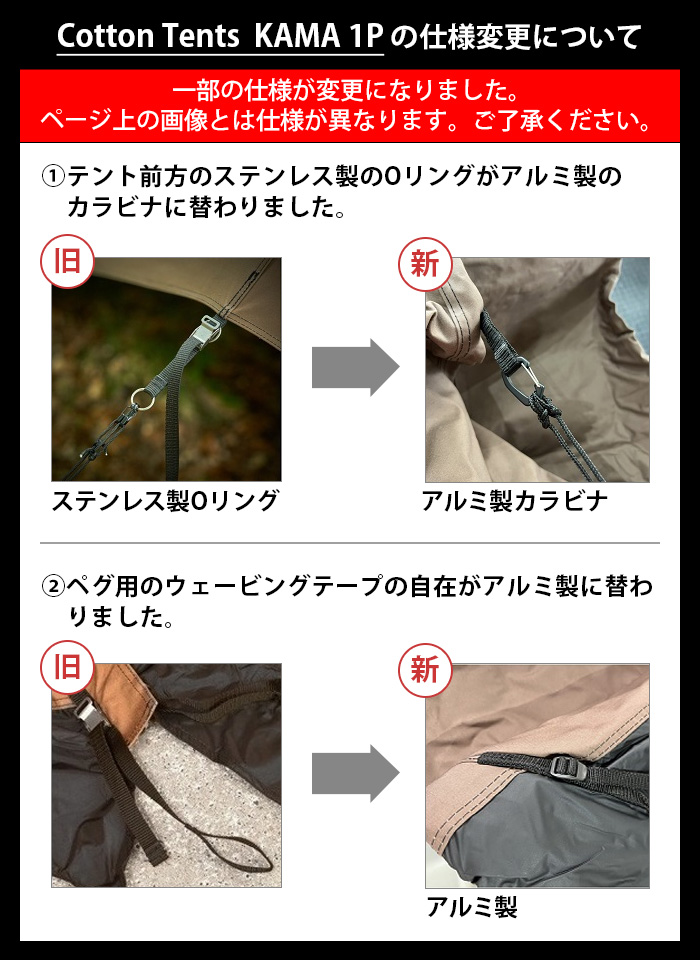 Cotton Tents KAMA 1P の仕様変更について

一部の仕様が変更になりました。
ページ上の画像とは仕様が異なります。ご了承ください。

①テント前方のステンレス製のOリングがアルミ製のカラビナに替わりました。

旧

新

ステンレス製Oリング

アルミ製カラビナ

②ペグ用のウェービングテープの自在がアルミ製に替わりました。

旧

新

アルミ製